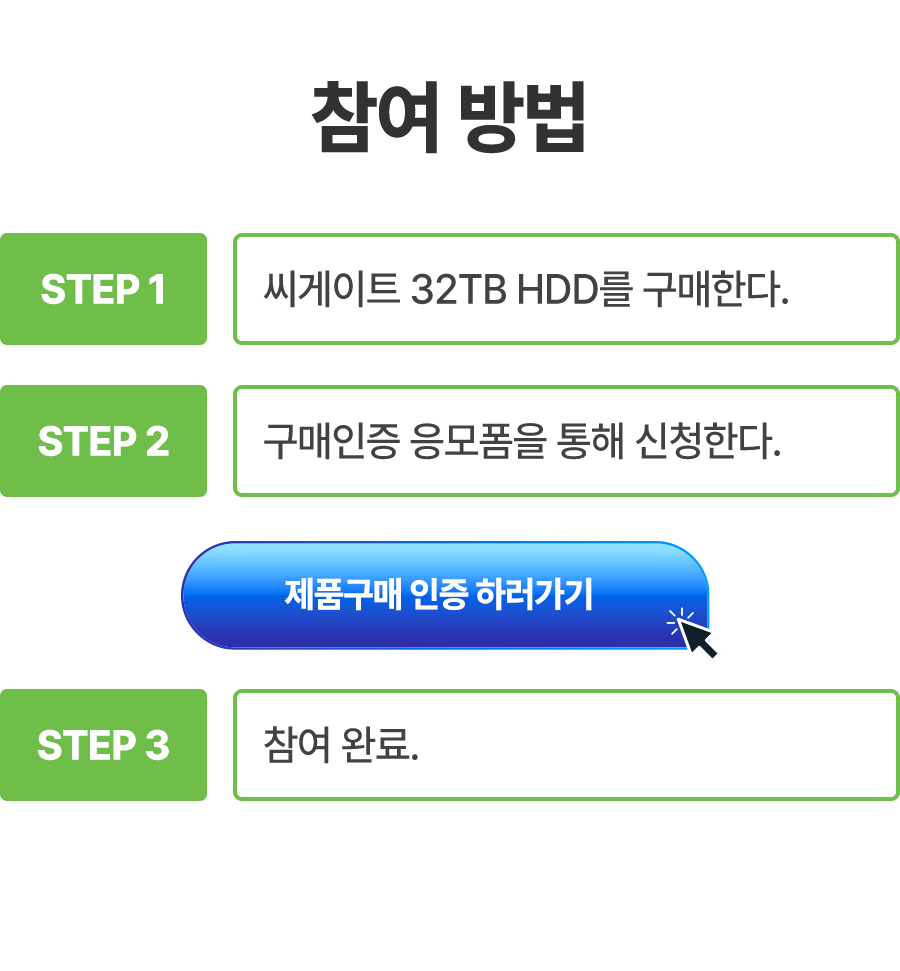 참여 방법

STEP 1

씨게이트 32TB HDD를 구매한다.

STEP 2

구매인증 응모폼을 통해 신청한다.

제품구매 인증 하러가기

STEP 3

참여 완료.