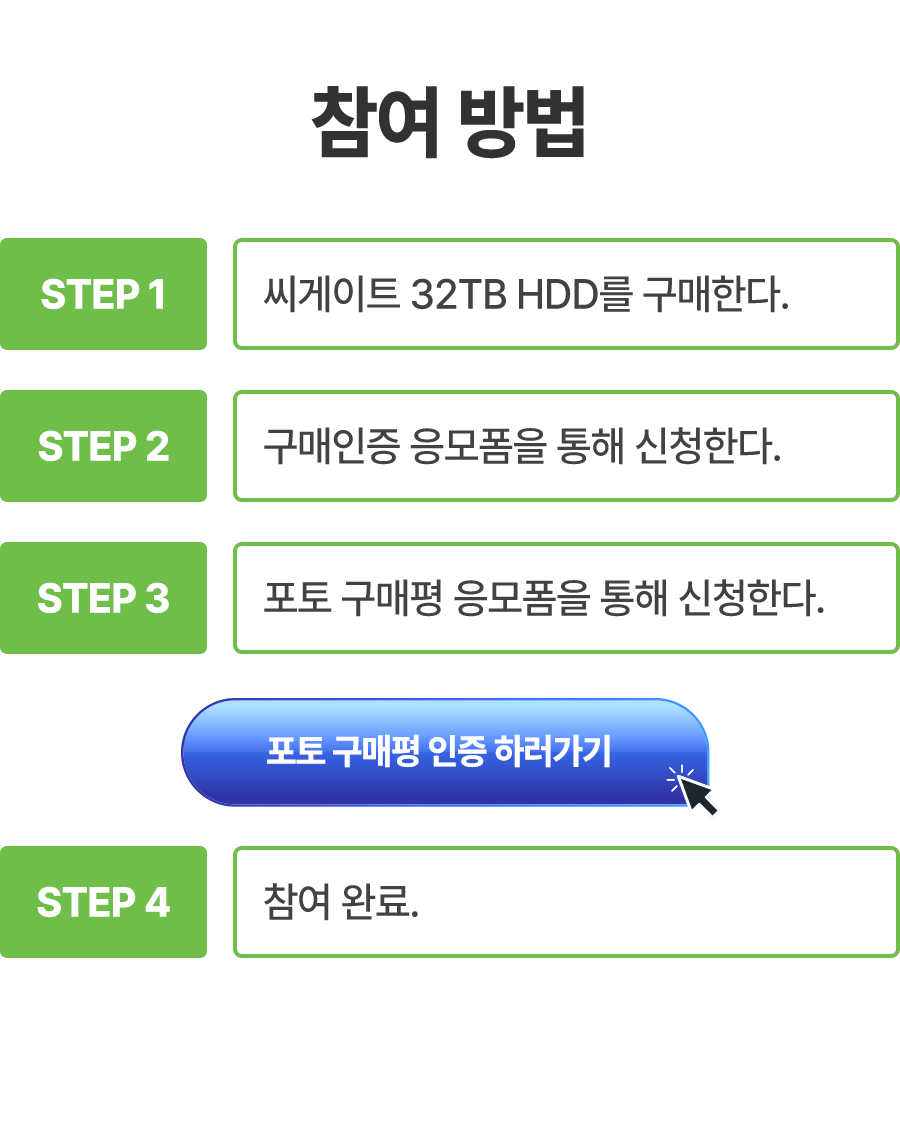 참여 방법

STEP 1

씨게이트 32TB HDD를 구매한다.

STEP 2

구매인증 응모폼을 통해 신청한다.

STEP 3

포토 구매평 응모폼을 통해 신청한다.

포토 구매평 인증 하러가기

STEP 4

참여 완료.