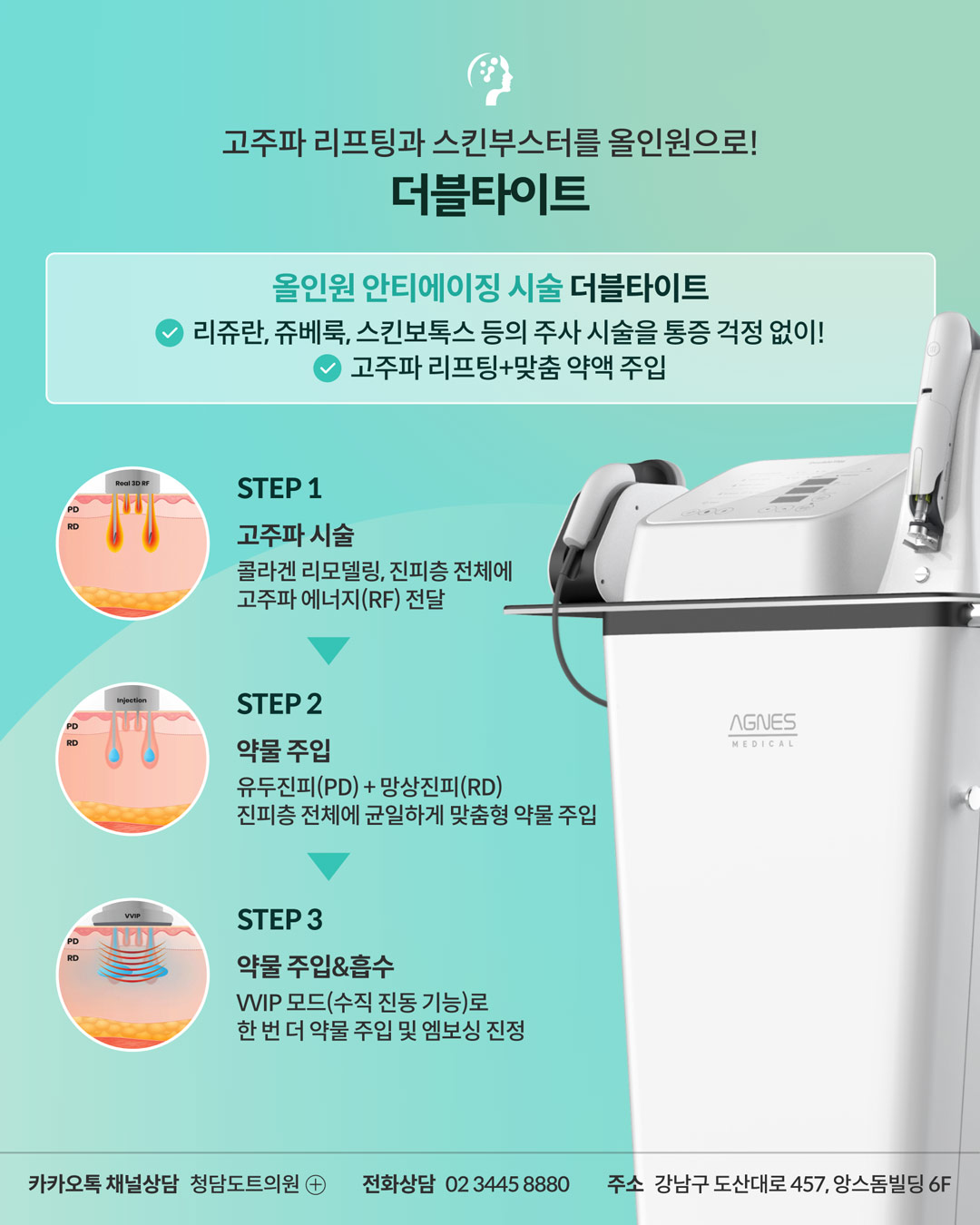 고주파 리프팅과 스킨부스터를 올인원으로!
더블타이트

올인원 안티에이징 시술 더블타이트
리쥬란, 쥬베룩, 스킨보톡스 등의 주사 시술을 통증 걱정 없이!
고주파 리프팅+맞춤 약액 주입

Real 3D RF
PD
RD

STEP 1
고주파 시술
콜라겐 리모델링, 진피층 전체에 고주파 에너지(RF) 전달

Injection
PD
RD

STEP 2
약물 주입
유두진피(PD) + 망상진피(RD)
진피층 전체에 균일하게 맞춤형 약물 주입

VVIP
PD
RD

STEP 3
약물 주입&흡수
VVIP 모드(수직 진동 기능)로
한 번 더 약물 주입 및 엠보싱 진정

AGNES
MEDICAL

카카오톡 채널상담 청담도트의원 ⊕ 전화상담 02 3445 8880 주소 강남구 도산대로 457, 앙스돔빌딩 6F