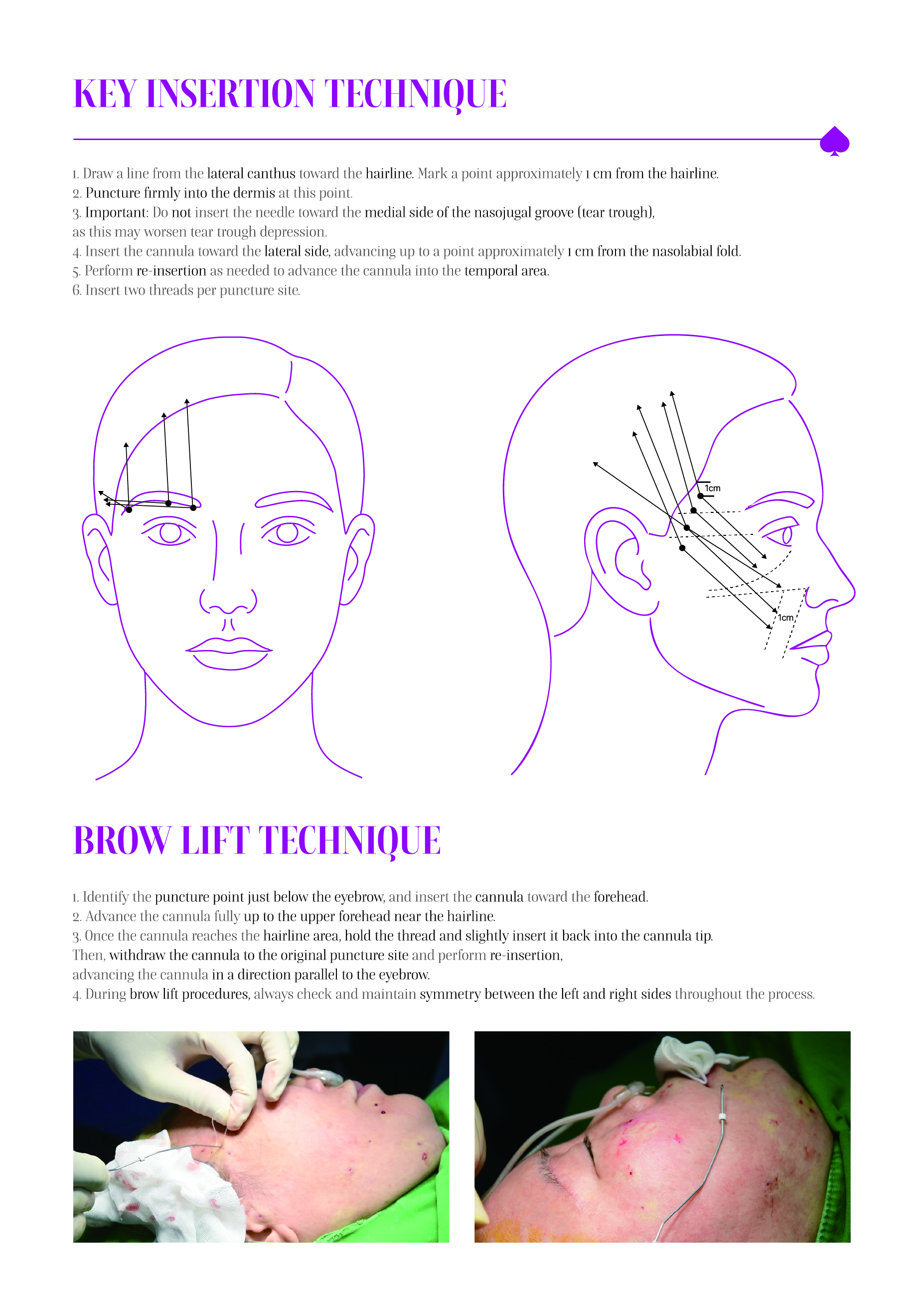 KEY INSERTION TECHNIQUE

1. Draw a line from the lateral canthus toward the hairline. Mark a point approximately 1 cm from the hairline.
2. Puncture firmly into the dermis at this point.
3. Important: Do not insert the needle toward the medial side of the nasojugal groove (tear trough), as this may worsen tear trough depression.
4. Insert the cannula toward the lateral side, advancing up to a point approximately 1 cm from the nasolabial fold.
5. Perform re-insertion as needed to advance the cannula into the temporal area.
6. Insert two threads per puncture site.

1cm

1cm

BROW LIFT TECHNIQUE

1. Identify the puncture point just below the eyebrow, and insert the cannula toward the forehead.
2. Advance the cannula fully up to the upper forehead near the hairline.
3. Once the cannula reaches the hairline area, hold the thread and slightly insert it back into the cannula tip. Then, withdraw the cannula to the original puncture site and perform re-insertion, advancing the cannula in a direction parallel to the eyebrow.
4. During brow lift procedures, always check and maintain symmetry between the left and right sides throughout the process.