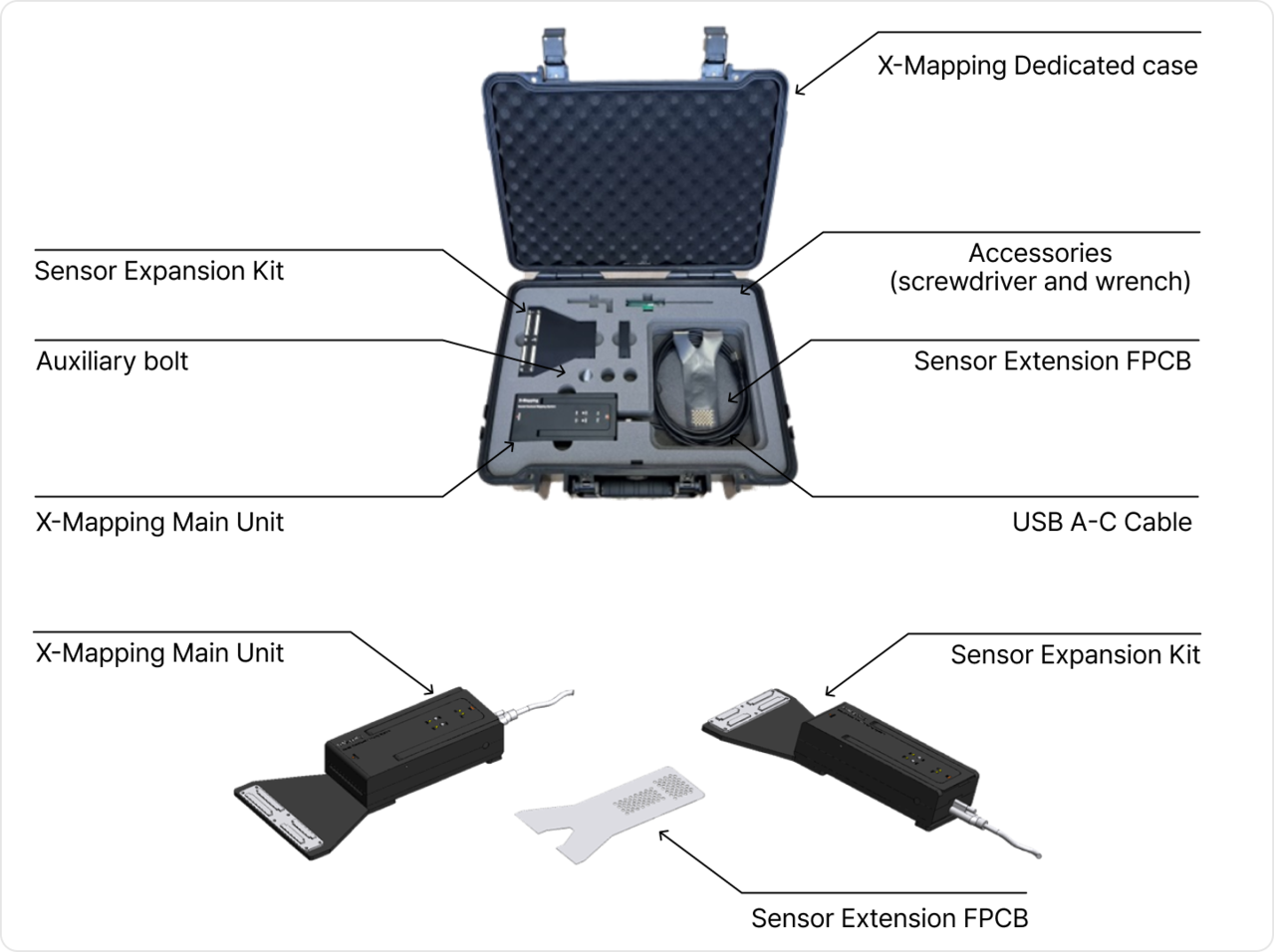 X-Mapping Dedicated case

Sensor Expansion Kit

Accessories
(screwdriver and wrench)

Auxiliary bolt

Sensor Extension FPCB

X-Mapping Main Unit

USB A-C Cable

X-Mapping Main Unit

Sensor Expansion Kit

Sensor Extension FPCB