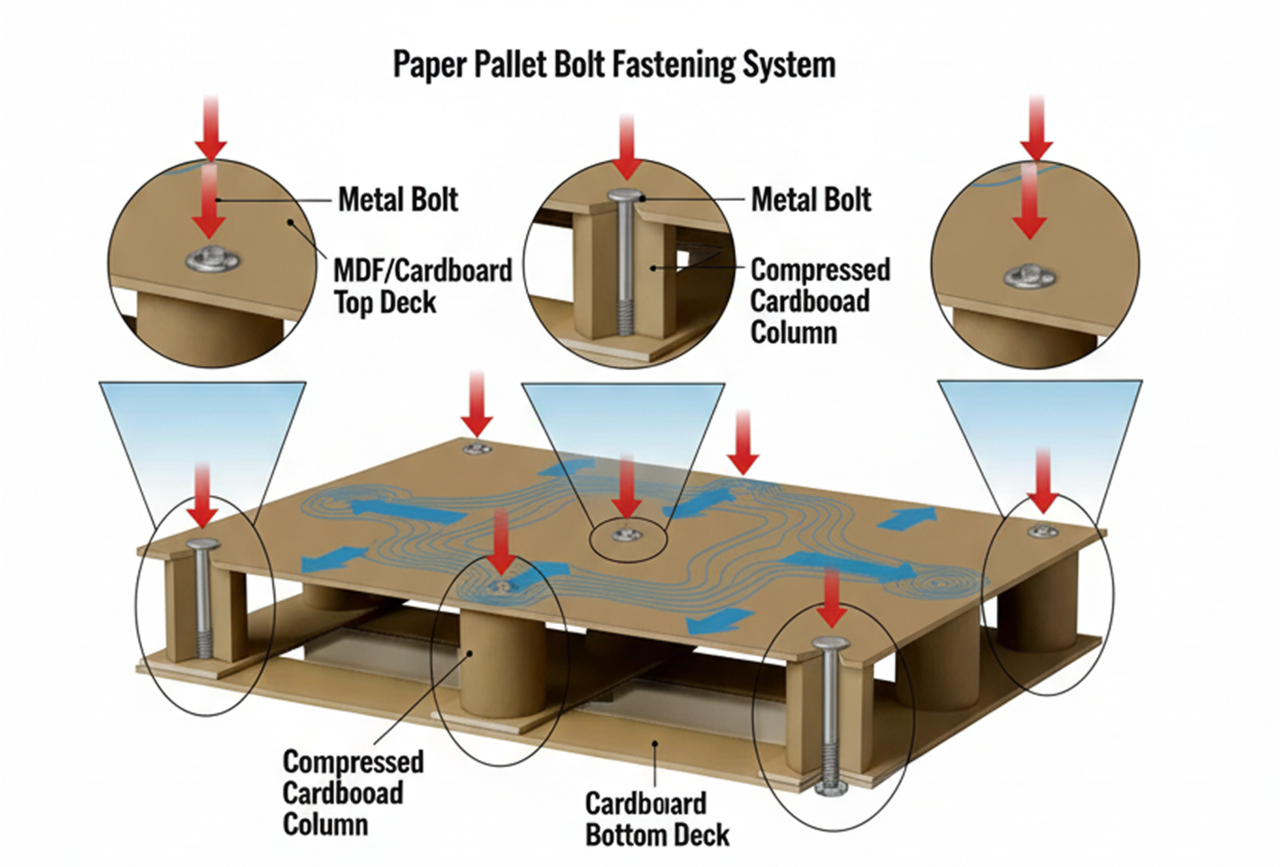 Paper Pallet Bolt Fastening System

Metal Bolt

MDF/Cardboard Top Deck

Metal Bolt

Compressed Cardboad Column

Compressed Cardboad Column

Cardboard Bottom Deck