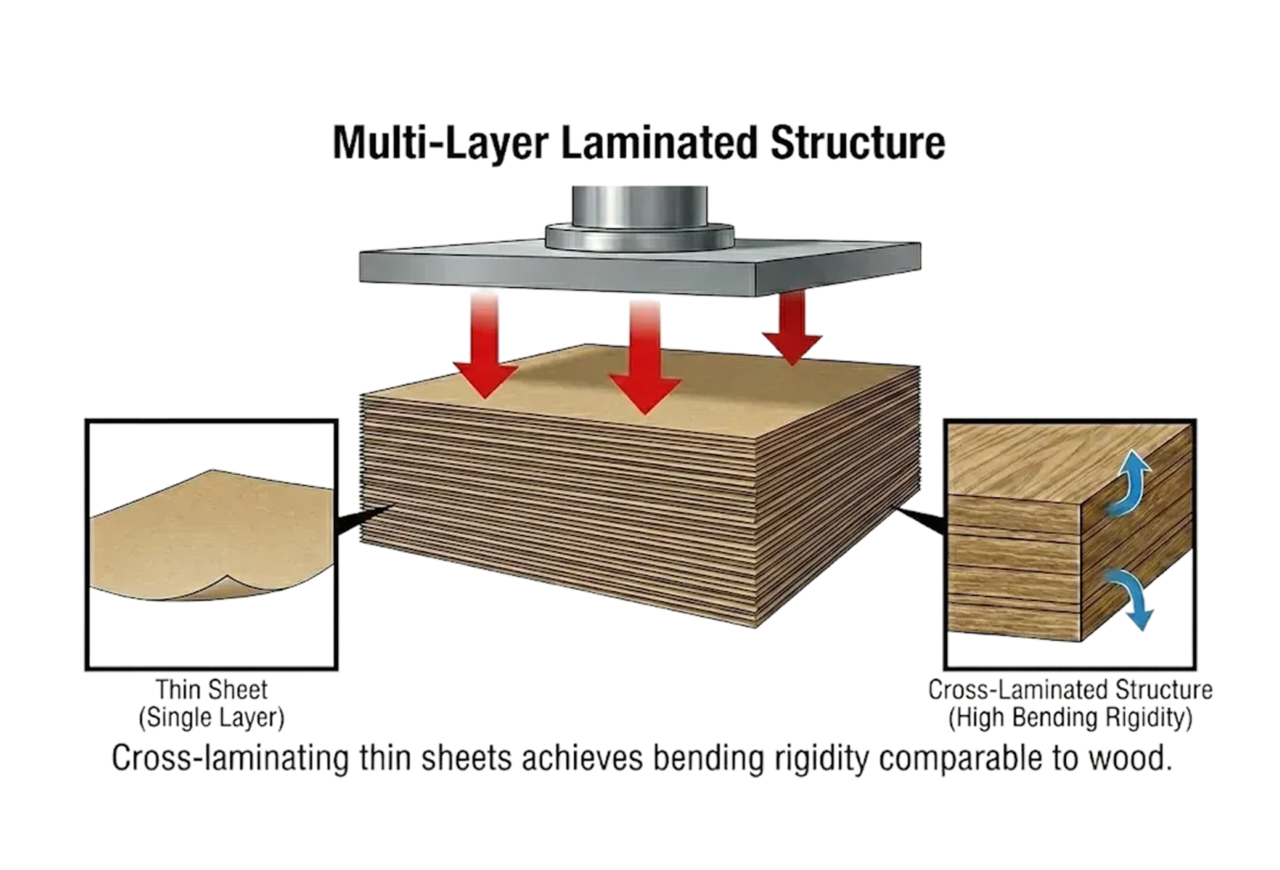 Multi-Layer Laminated Structure

Thin Sheet
(Single Layer)

Cross-Laminated Structure
(High Bending Rigidity)

Cross-laminating thin sheets achieves bending rigidity comparable to wood.