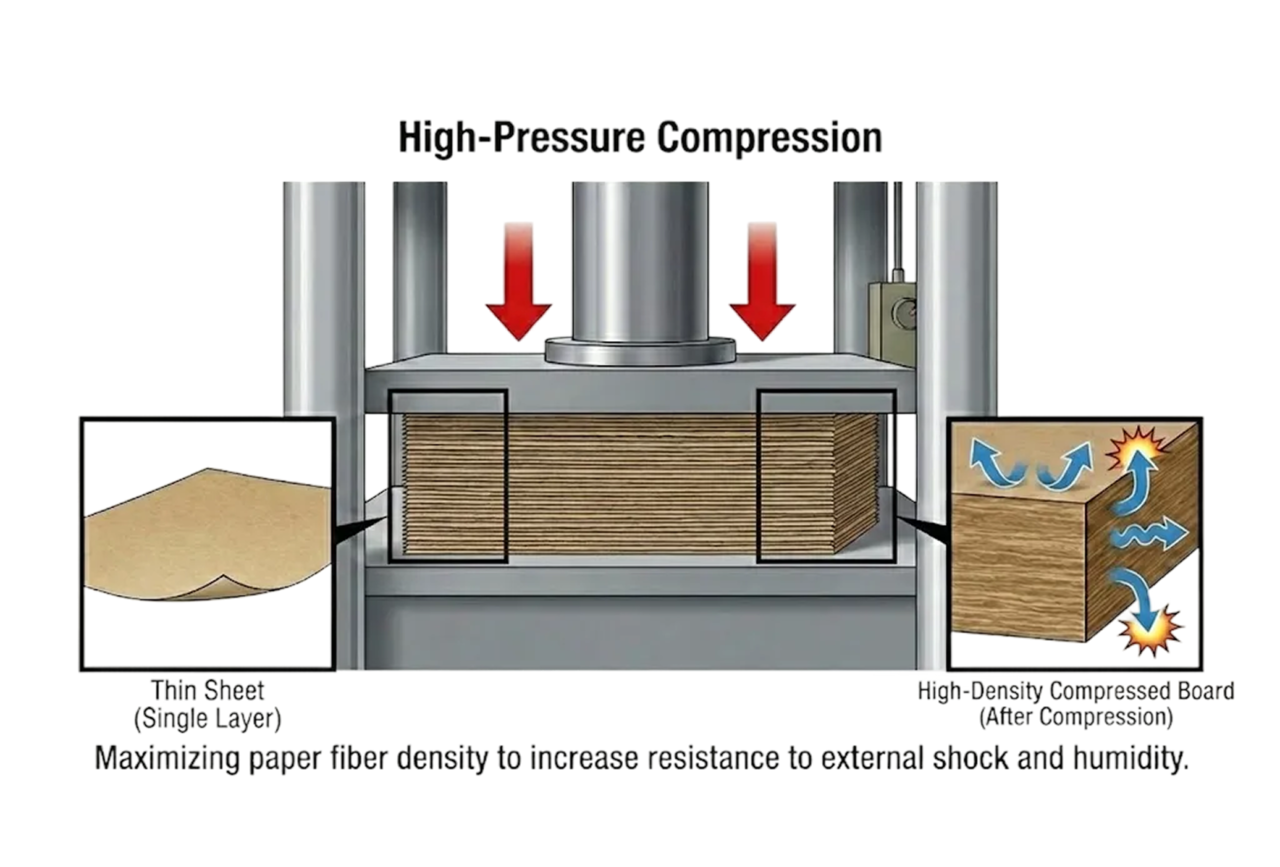 High-Pressure Compression

Thin Sheet
(Single Layer)

High-Density Compressed Board
(After Compression)

Maximizing paper fiber density to increase resistance to external shock and humidity.