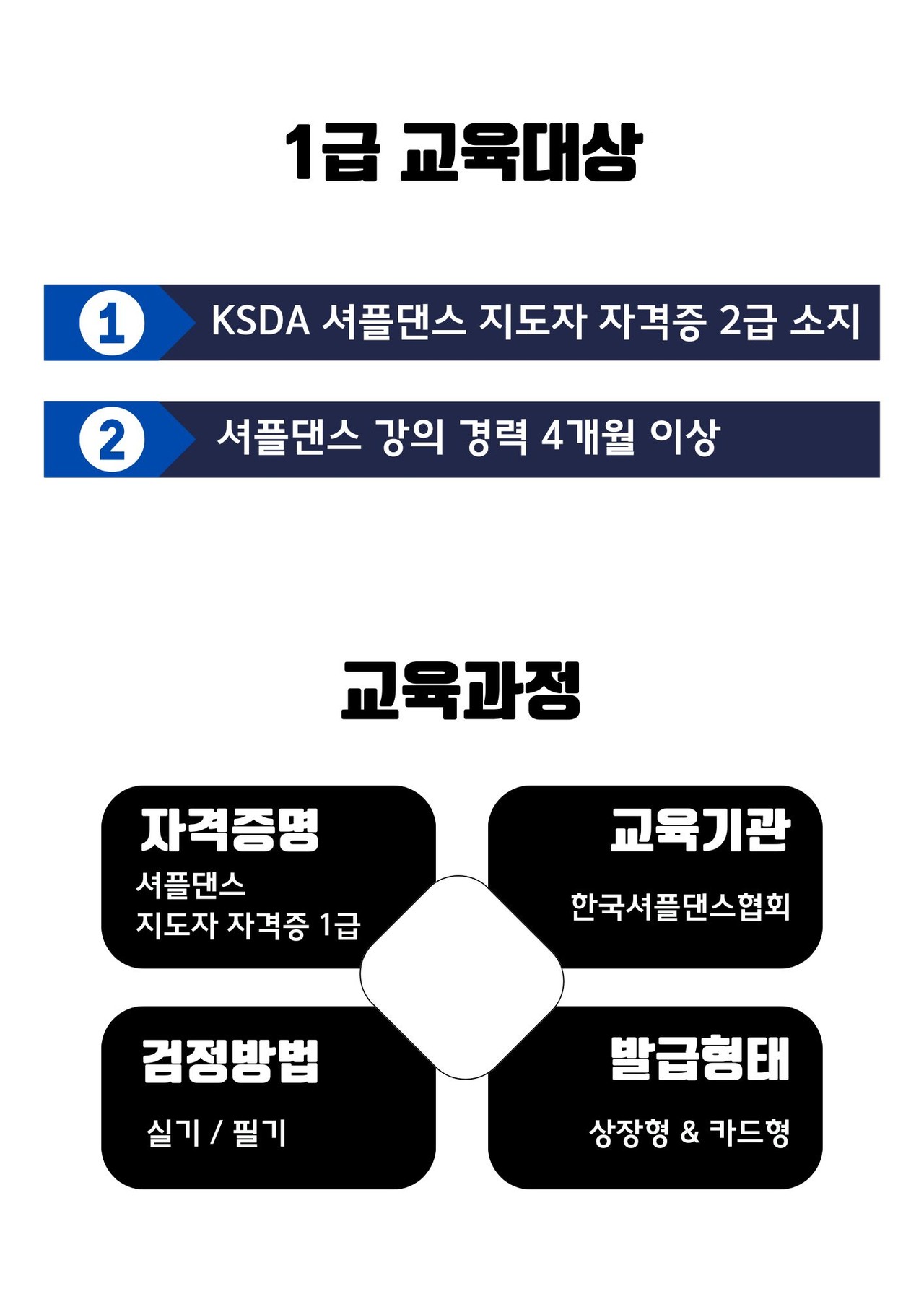 1급 교육대상

1 KSDA 셔플댄스 지도자 자격증 2급 소지

2 셔플댄스 강의 경력 4개월 이상

교육과정

자격증명

셔플댄스
지도자 자격증 1급

교육기관

한국셔플댄스협회

검정방법

실기 / 필기

발급형태

상장형 & 카드형