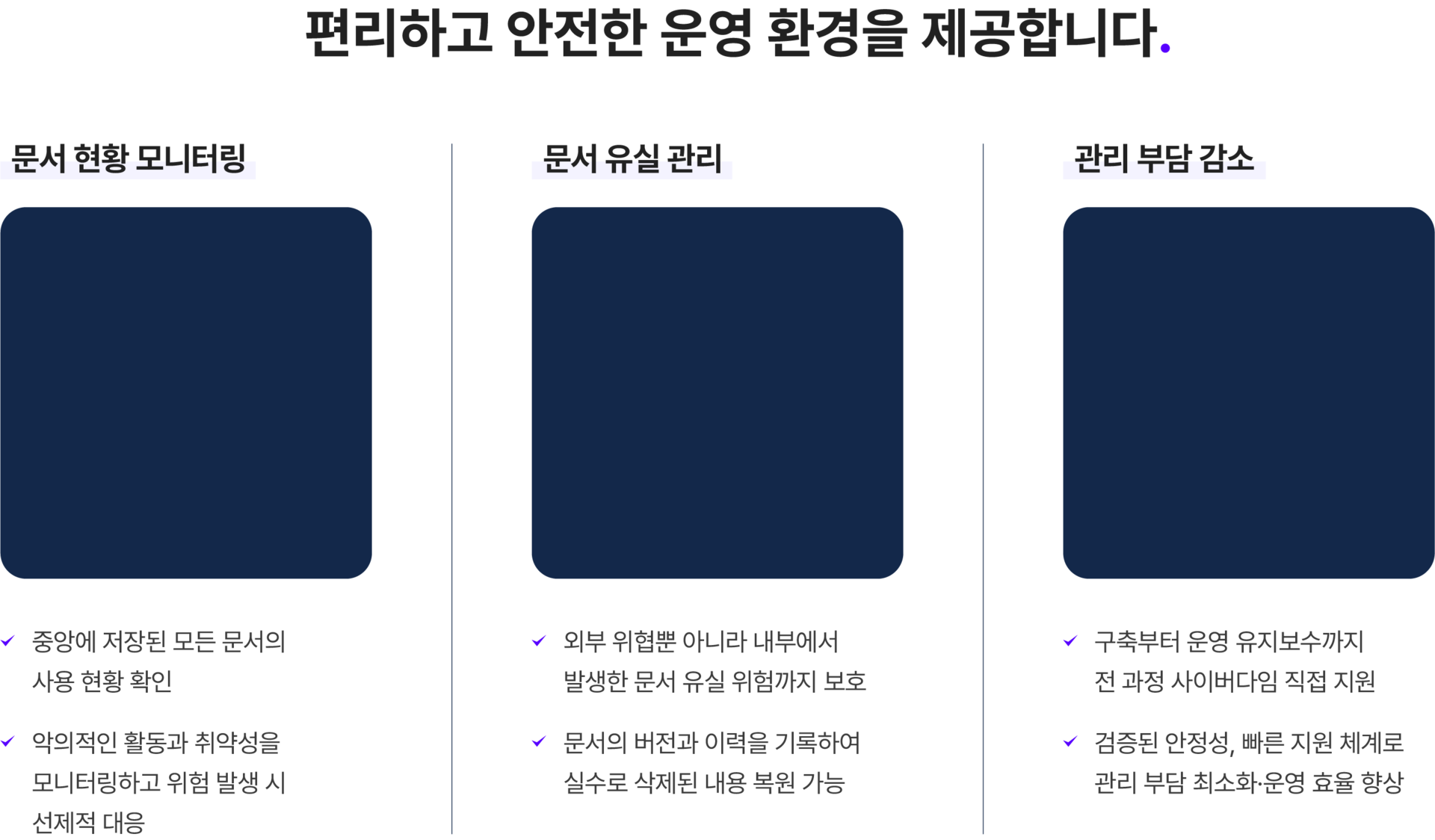 편리하고 안전한 운영 환경을 제공합니다.

문서 현황 모니터링

✓ 중앙에 저장된 모든 문서의 사용 현황 확인

✓ 악의적인 활동과 취약성을 모니터링하고 위험 발생 시 선제적 대응

문서 유실 관리

✓ 외부 위협뿐 아니라 내부에서 발생한 문서 유실 위험까지 보호

✓ 문서의 버전과 이력을 기록하여 실수로 삭제된 내용 복원 가능

관리 부담 감소

✓ 구축부터 운영 유지보수까지 전 과정 사이버다임 직접 지원

✓ 검증된 안정성, 빠른 지원 체계로 관리 부담 최소화·운영 효율 향상