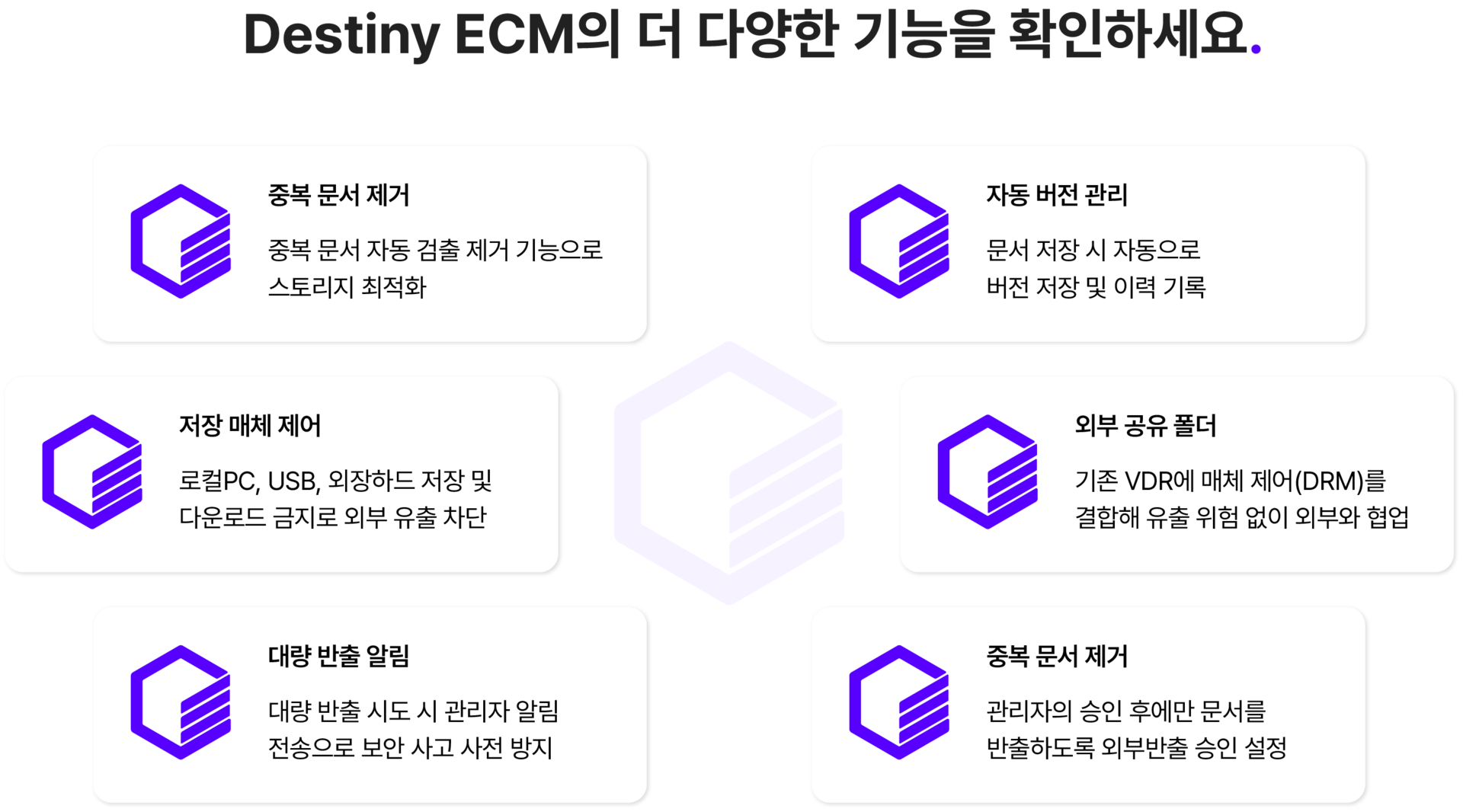 Destiny ECM의 더 다양한 기능을 확인하세요.

중복 문서 제거

중복 문서 자동 검출 제거 기능으로 스토리지 최적화

자동 버전 관리

문서 저장 시 자동으로 버전 저장 및 이력 기록

저장 매체 제어

로컬PC, USB, 외장하드 저장 및 다운로드 금지로 외부 유출 차단

외부 공유 폴더

기존 VDR에 매체 제어(DRM)를 결합해 유출 위험 없이 외부와 협업

대량 반출 알림

대량 반출 시도 시 관리자 알림 전송으로 보안 사고 사전 방지

중복 문서 제거

관리자의 승인 후에만 문서를 반출하도록 외부반출 승인 설정