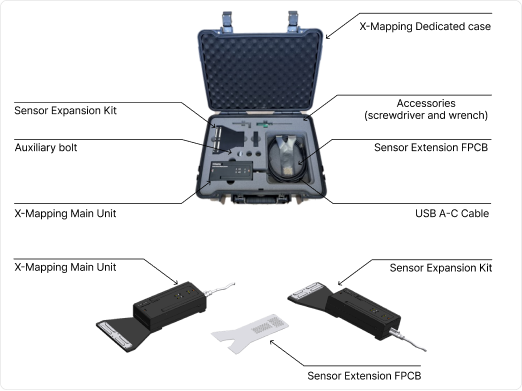 X-Mapping Dedicated case

Sensor Expansion Kit

Accessories (screwdriver and wrench)

Auxiliary bolt

Sensor Extension FPCB

X-Mapping Main Unit

USB A-C Cable

X-Mapping Main Unit

Sensor Expansion Kit

Sensor Extension FPCB