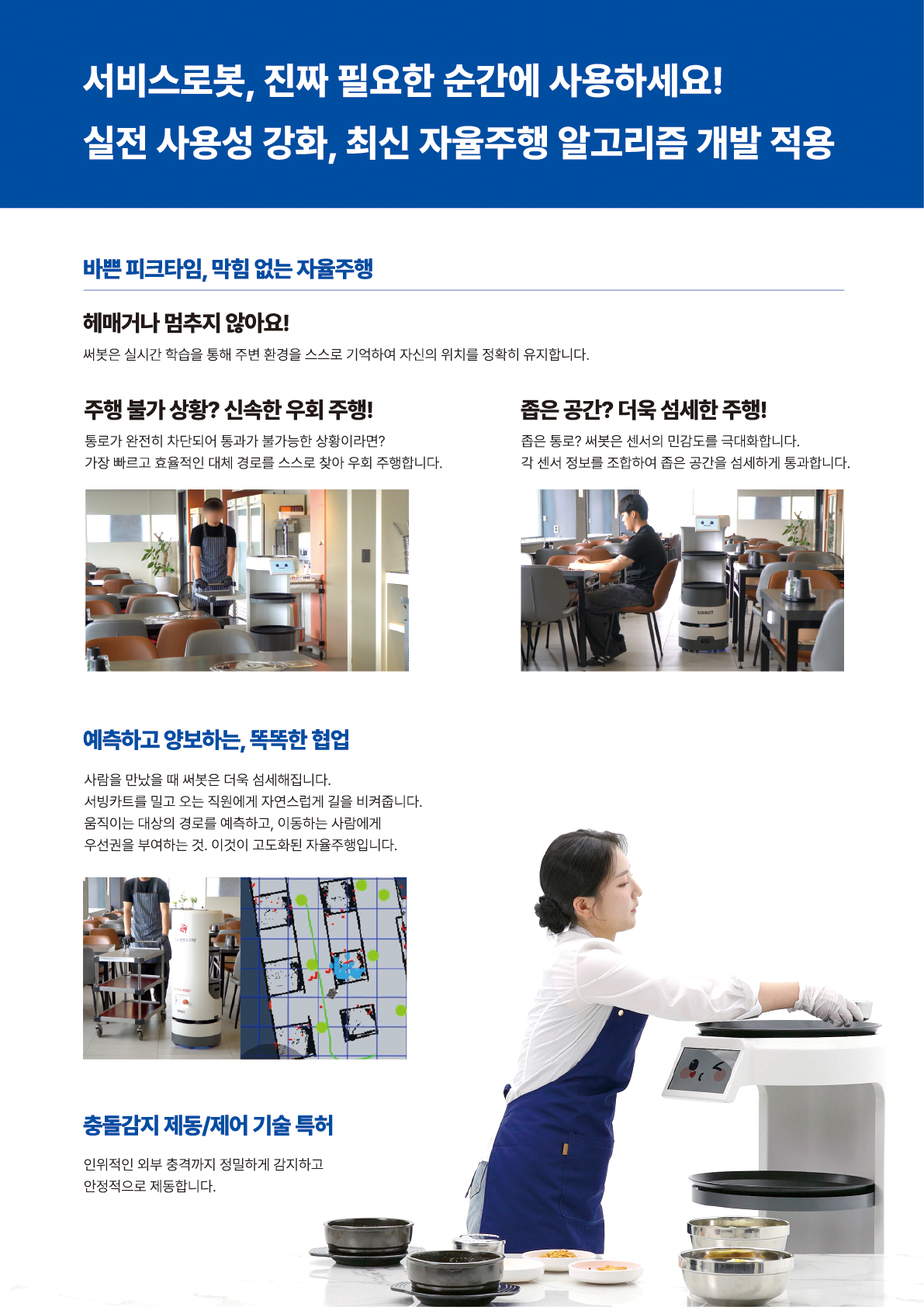 서비스로봇, 진짜 필요한 순간에 사용하세요!
실전 사용성 강화, 최신 자율주행 알고리즘 개발 적용

바쁜 피크타임, 막힘 없는 자율주행

헤매거나 멈추지 않아요!

써봇은 실시간 학습을 통해 주변 환경을 스스로 기억하여 자신의 위치를 정확히 유지합니다.

주행 불가 상황? 신속한 우회 주행!

통로가 완전히 차단되어 통과가 불가능한 상황이라면?
가장 빠르고 효율적인 대체 경로를 스스로 찾아 우회 주행합니다.

좁은 공간? 더욱 섬세한 주행!

좁은 통로? 써봇은 센서의 민감도를 극대화합니다.
각 센서 정보를 조합하여 좁은 공간을 섬세하게 통과합니다.

SIRBOT

예측하고 양보하는, 똑똑한 협업

사람을 만났을 때 써봇은 더욱 섬세해집니다.
서빙카트를 밀고 오는 직원에게 자연스럽게 길을 비켜줍니다.
움직이는 대상의 경로를 예측하고, 이동하는 사람에게
우선권을 부여하는 것. 이것이 고도화된 자율주행입니다.

충돌감지 제동/제어 기술 특허

인위적인 외부 충격까지 정밀하게 감지하고
안정적으로 제동합니다.