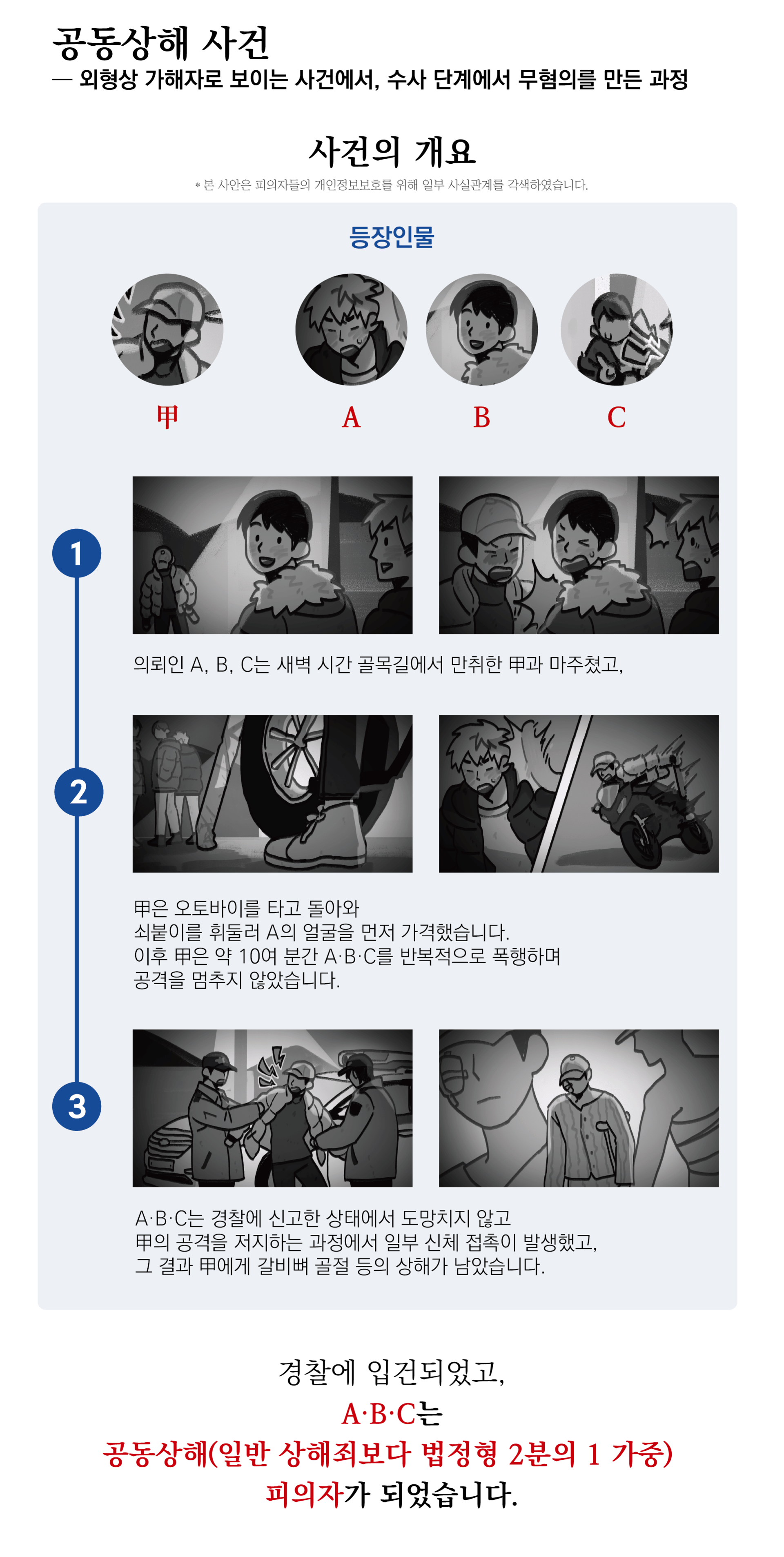 공동상해 사건
— 외형상 가해자로 보이는 사건에서, 수사 단계에서 무혐의를 만든 과정

사건의 개요
* 본 사안은 피의자들의 개인정보보호를 위해 일부 사실관계를 각색하였습니다.

등장인물

甲 A B C

1
의뢰인 A, B, C는 새벽 시간 골목길에서 만취한 甲과 마주쳤고,

2
甲은 오토바이를 타고 돌아와
쇠붙이를 휘둘러 A의 얼굴을 먼저 가격했습니다.
이후 甲은 약 10여 분간 A·B·C를 반복적으로 폭행하며
공격을 멈추지 않았습니다.

3
A·B·C는 경찰에 신고한 상태에서 도망치지 않고
甲의 공격을 저지하는 과정에서 일부 신체 접촉이 발생했고,
그 결과 甲에게 갈비뼈 골절 등의 상해가 남았습니다.

경찰에 입건되었고,
A·B·C는
공동상해(일반 상해죄보다 법정형 2분의 1 가중)
피의자가 되었습니다.