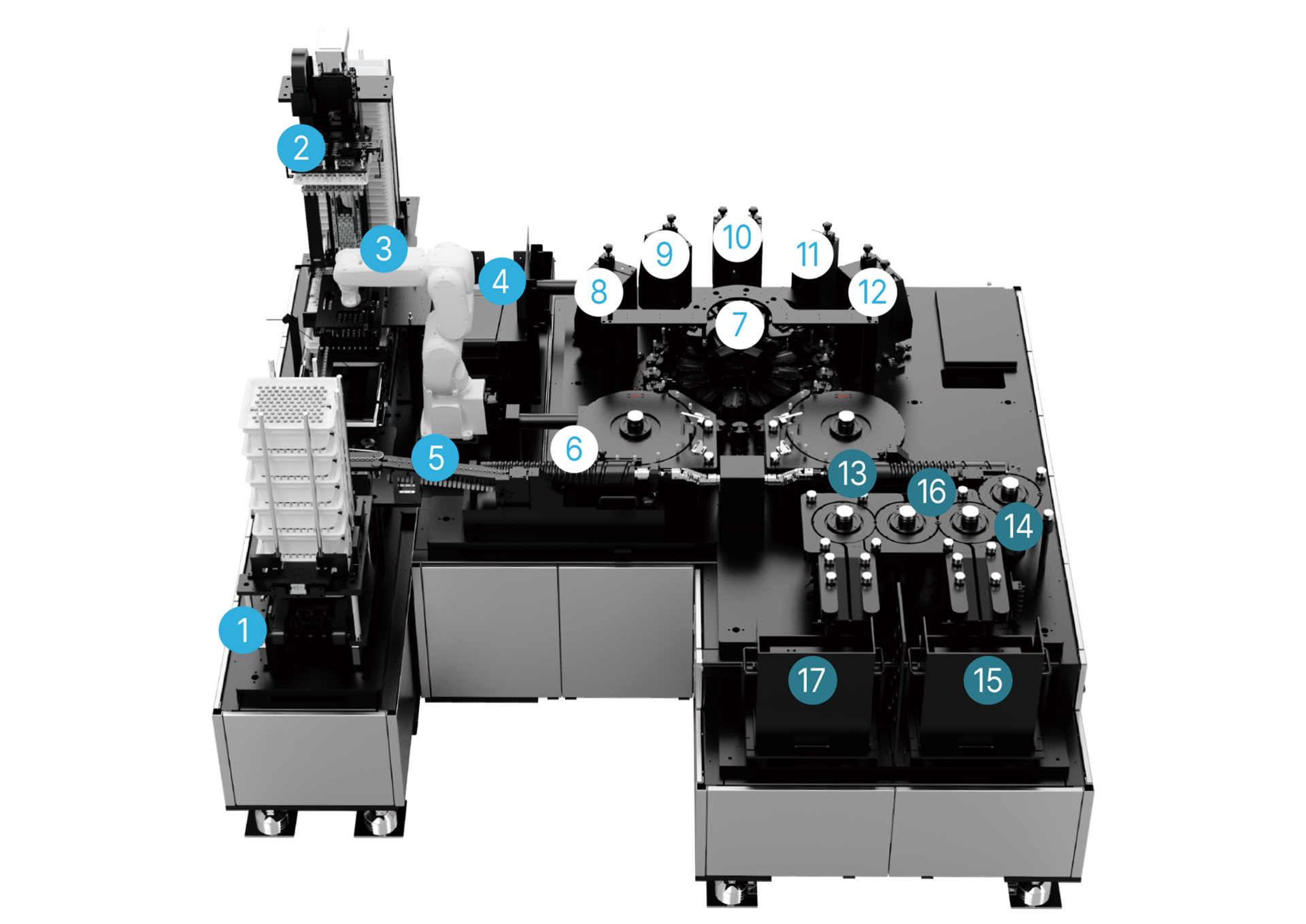 2
3
4
10
9
11
8
12
7
6
5
13
16
14
1
17
15