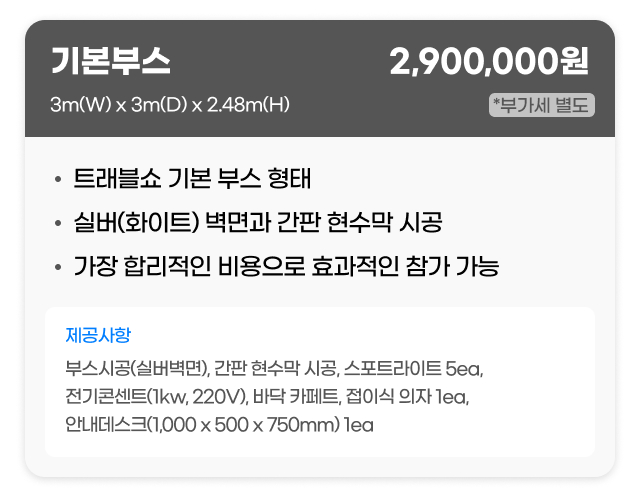 기본부스

2,900,000원

3m(W) x 3m(D) x 2.48m(H)

*부가세 별도

• 트래블쇼 기본 부스 형태
• 실버(화이트) 벽면과 간판 현수막 시공
• 가장 합리적인 비용으로 효과적인 참가 가능

제공사항

부스시공(실버벽면), 간판 현수막 시공, 스포트라이트 5ea, 전기콘센트(1kw, 220V), 바닥 카페트, 접이식 의자 1ea, 안내데스크(1,000 x 500 x 750mm) 1ea