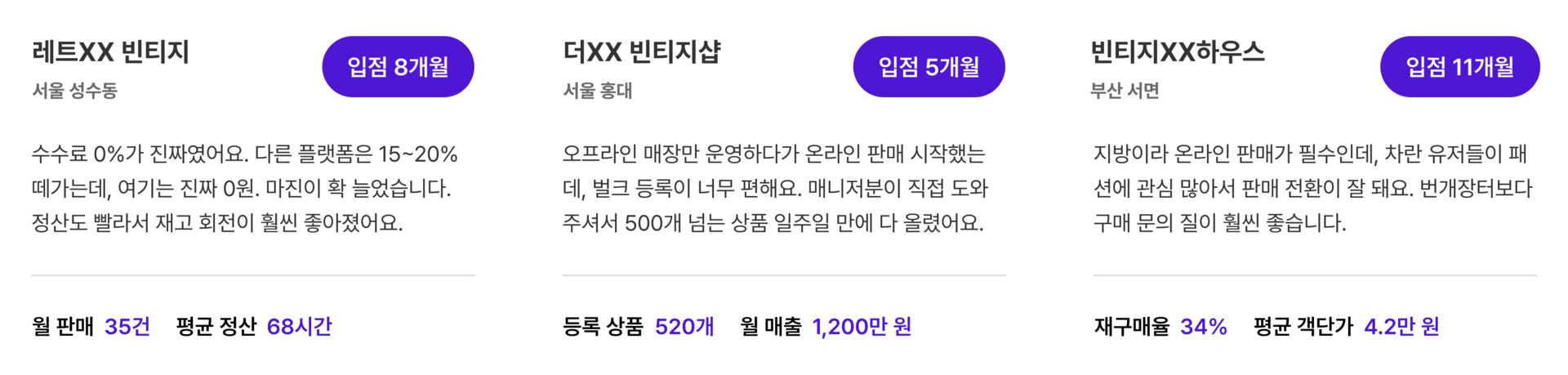 레트XX 빈티지
서울 성수동

입점 8개월

수수료 0%가 진짜였어요. 다른 플랫폼은 15~20% 떼가는데, 여기는 진짜 0원. 마진이 확 늘었습니다. 정산도 빨라서 재고 회전이 훨씬 좋아졌어요.

월 판매 35건 평균 정산 68시간

더XX 빈티지샵
서울 홍대

입점 5개월

오프라인 매장만 운영하다가 온라인 판매 시작했는데, 벌크 등록이 너무 편해요. 매니저분이 직접 도와주셔서 500개 넘는 상품 일주일 만에 다 올렸어요.

등록 상품 520개 월 매출 1,200만 원

빈티지XX하우스
부산 서면

입점 11개월

지방이라 온라인 판매가 필수인데, 차란 유저들이 패션에 관심 많아서 판매 전환이 잘 돼요. 번개장터보다 구매 문의 질이 훨씬 좋습니다.

재구매율 34% 평균 객단가 4.2만 원