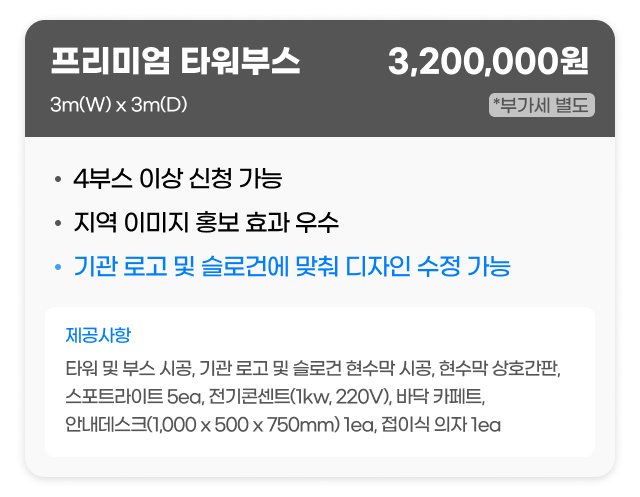 프리미엄 타워부스 3,200,000원

3m(W) x 3m(D) *부가세 별도

• 4부스 이상 신청 가능
• 지역 이미지 홍보 효과 우수
• 기관 로고 및 슬로건에 맞춰 디자인 수정 가능

제공사항

타워 및 부스 시공, 기관 로고 및 슬로건 현수막 시공, 현수막 상호간판, 스포트라이트 5ea, 전기콘센트(1kw, 220V), 바닥 카페트, 안내데스크(1,000 x 500 x 750mm) 1ea, 접이식 의자 1ea