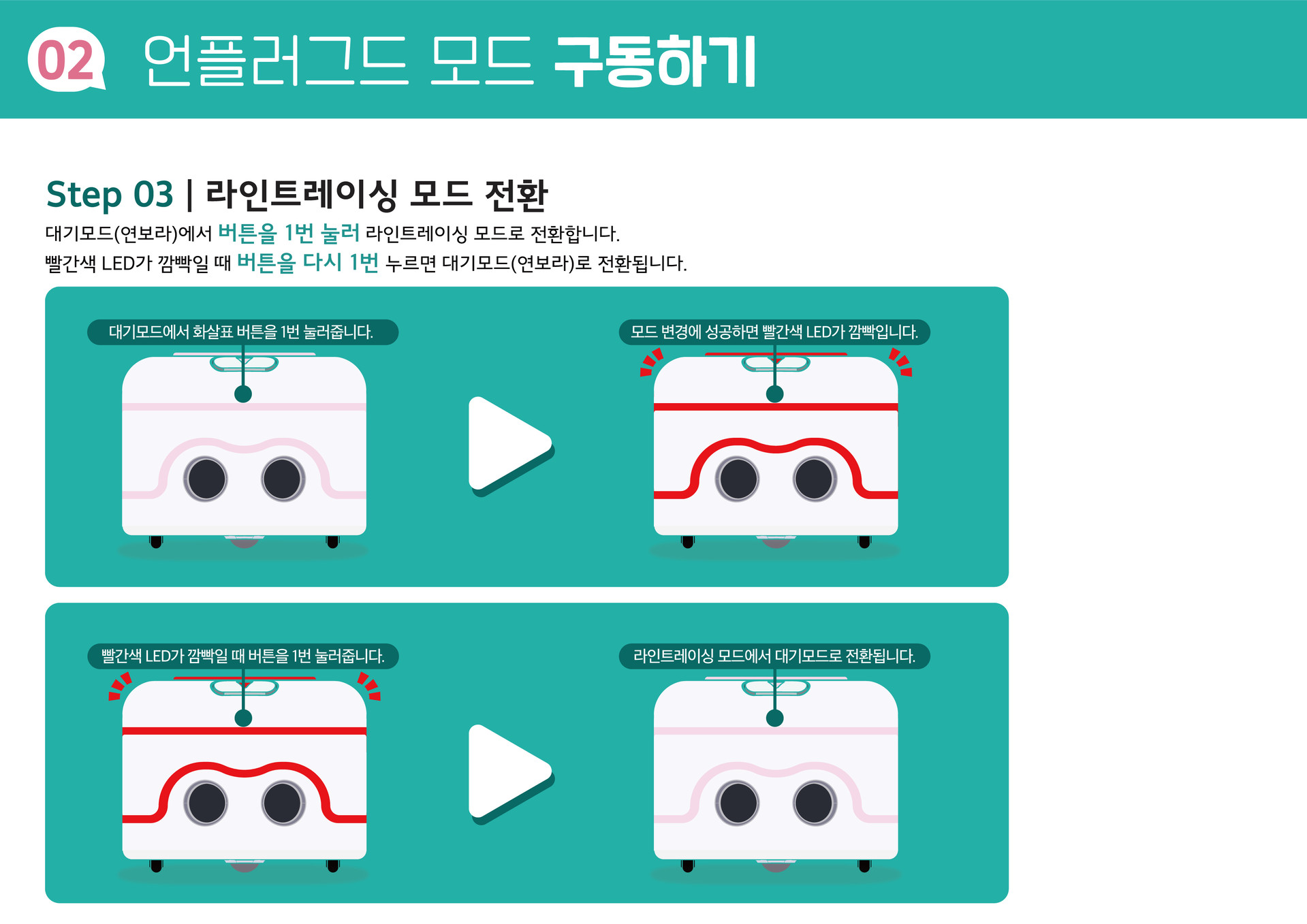 02 언플러그드 모드 구동하기

Step 03 | 라인트레이싱 모드 전환

대기모드(연보라)에서 버튼을 1번 눌러 라인트레이싱 모드로 전환합니다.
빨간색 LED가 깜빡일 때 버튼을 다시 1번 누르면 대기모드(연보라)로 전환됩니다.

대기모드에서 화살표 버튼을 1번 눌러줍니다.

모드 변경에 성공하면 빨간색 LED가 깜빡입니다.

빨간색 LED가 깜빡일 때 버튼을 1번 눌러줍니다.

라인트레이싱 모드에서 대기모드로 전환됩니다.