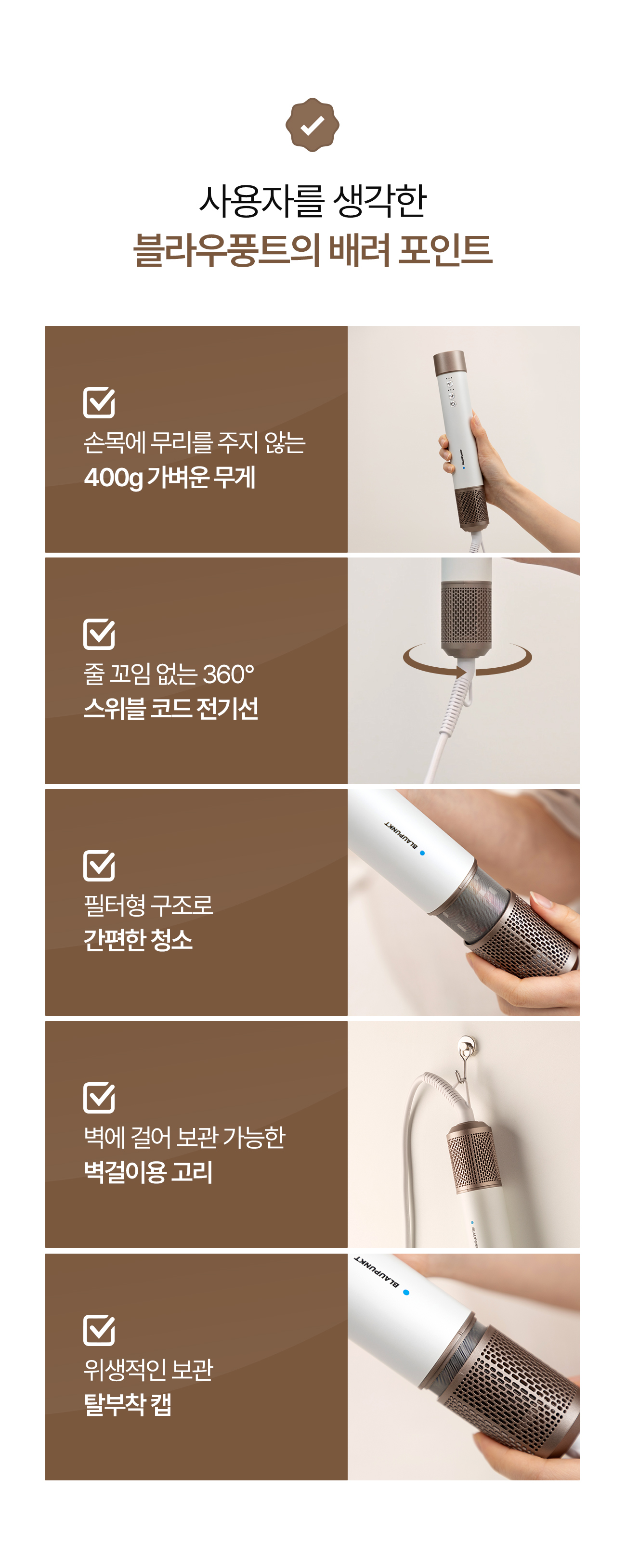 사용자를 생각한
블라우풍트의 배려 포인트

손목에 무리를 주지 않는
400g 가벼운 무게

줄 꼬임 없는 360°
스위블 코드 전기선

BLAUPUNKT

필터형 구조로
간편한 청소

벽에 걸어 보관 가능한
벽걸이용 고리

BLAUPUNKT

위생적인 보관
탈부착 캡