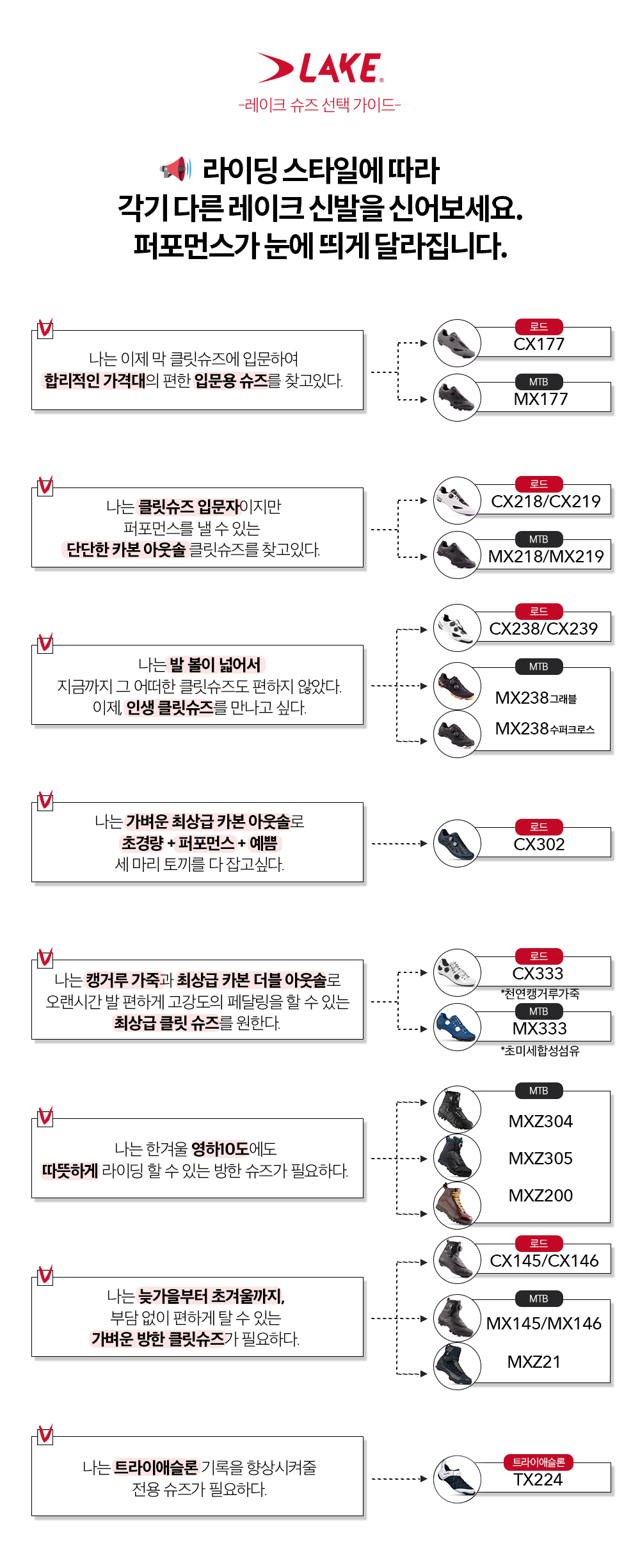 LAKE

-레이크 슈즈 선택 가이드-

라이딩 스타일에 따라 각기 다른 레이크 신발을 신어보세요. 퍼포먼스가 눈에 띄게 달라집니다.

나는 이제 막 클릿슈즈에 입문하여 합리적인 가격대의 편한 입문용 슈즈를 찾고있다.

로드
CX177

MTB
MX177

나는 클릿슈즈 입문자이지만 퍼포먼스를 낼 수 있는 단단한 카본 아웃솔 클릿슈즈를 찾고있다.

로드
CX218/CX219

MTB
MX218/MX219

나는 발 볼이 넓어서 지금까지 그 어떠한 클릿슈즈도 편하지 않았다. 이제, 인생 클릿슈즈를 만나고 싶다.

로드
CX238/CX239

MTB
MX238그래블
MX238수퍼크로스

나는 가벼운 최상급 카본 아웃솔로 초경량 + 퍼포먼스 + 예쁨 세 마리 토끼를 다 잡고싶다.

로드
CX302

나는 캥거루 가죽과 최상급 카본 더블 아웃솔로 오랜시간 발 편하게 고강도의 페달링을 할 수 있는 최상급 클릿 슈즈를 원한다.

로드
CX333
*천연캥거루가죽

MTB
MX333
*초미세합성섬유

나는 한겨울 영하10도에도 따뜻하게 라이딩 할 수 있는 방한 슈즈가 필요하다.

MTB
MXZ304
MXZ305
MXZ200

나는 늦가을부터 초겨울까지, 부담 없이 편하게 탈 수 있는 가벼운 방한 클릿슈즈가 필요하다.

로드
CX145/CX146

MTB
MX145/MX146
MXZ21

나는 트라이애슬론 기록을 향상시켜줄 전용 슈즈가 필요하다.

트라이애슬론
TX224