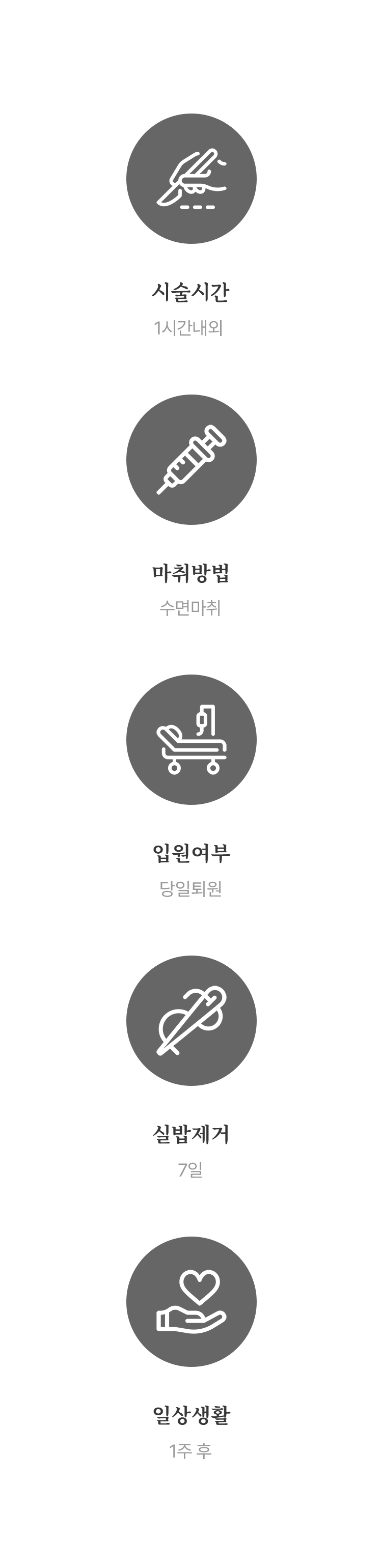 시술시간
1시간내외

마취방법
수면마취

입원여부
당일퇴원

실밥제거
7일

일상생활
1주 후