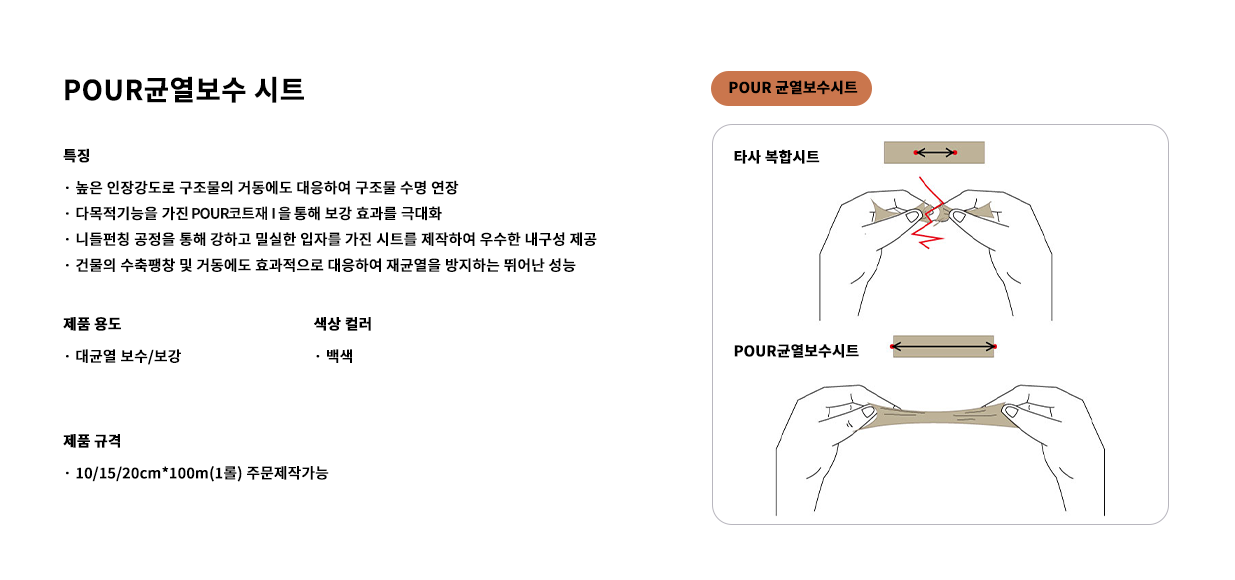 POUR균열보수 시트

특징

· 높은 인장강도로 구조물의 거동에도 대응하여 구조물 수명 연장
· 다목적기능을 가진 POUR코트재 I 을 통해 보강 효과를 극대화
· 니들펀칭 공정을 통해 강하고 밀실한 입자를 가진 시트를 제작하여 우수한 내구성 제공
· 건물의 수축팽창 및 거동에도 효과적으로 대응하여 재균열을 방지하는 뛰어난 성능

제품 용도

· 대균열 보수/보강

색상 컬러

· 백색

제품 규격

· 10/15/20cm*100m(1롤) 주문제작가능

POUR 균열보수시트

타사 복합시트

POUR균열보수시트