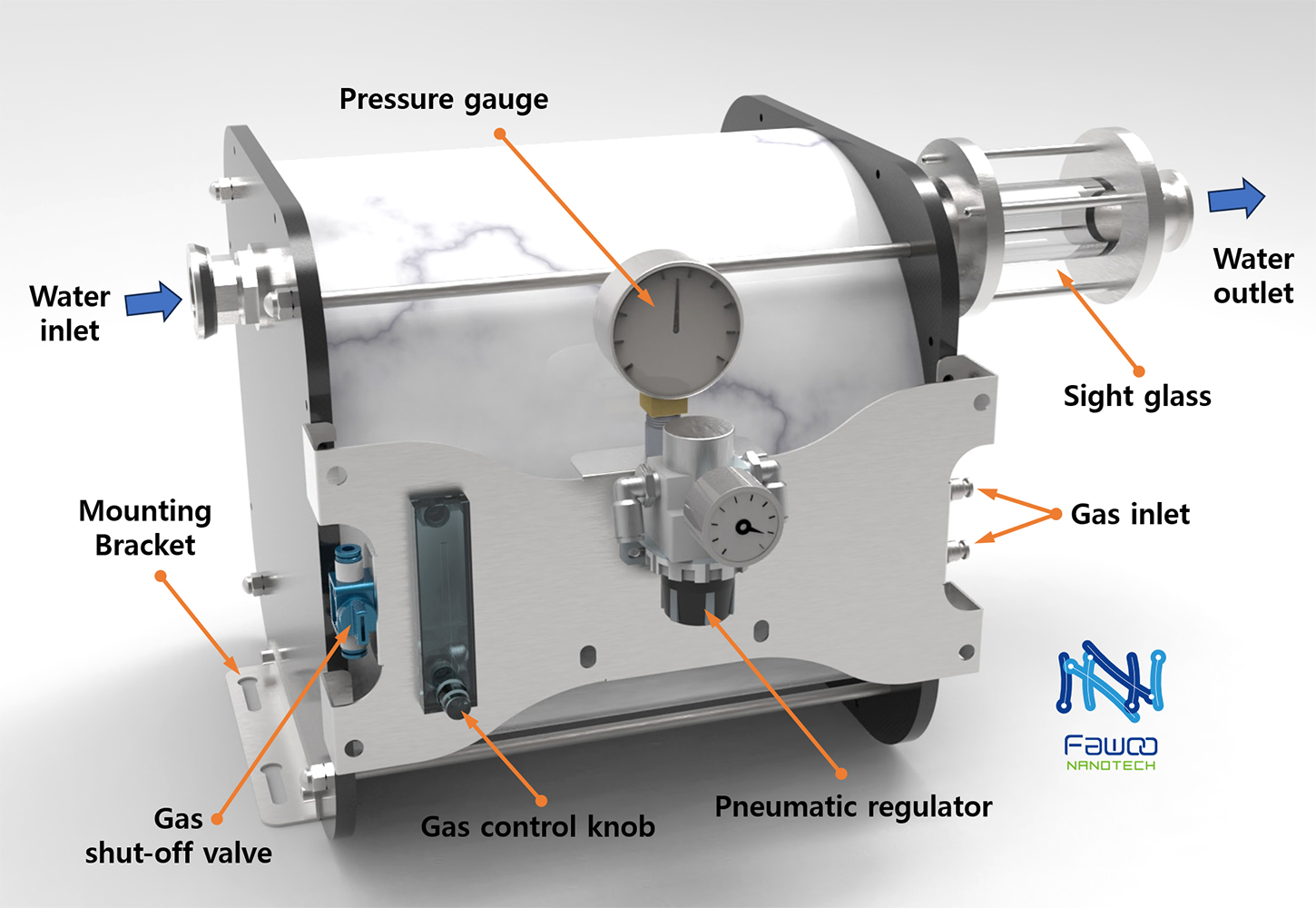 Pressure gauge

Water inlet

Water outlet

Sight glass

Mounting Bracket

Gas inlet

Gas shut-off valve

Gas control knob

Pneumatic regulator

Fawoo
NANOTECH