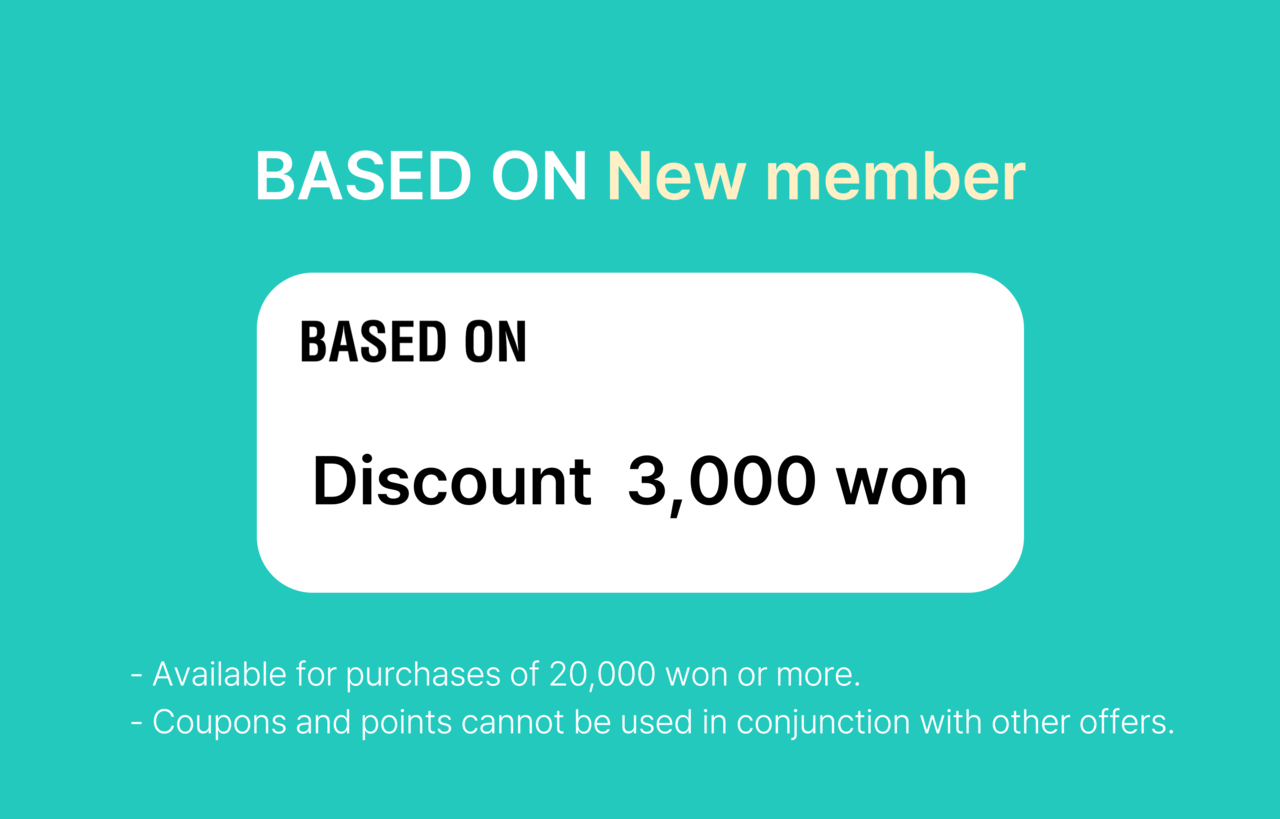 BASED ON New member

BASED ON

Discount 3,000 won

- Available for purchases of 20,000 won or more.
- Coupons and points cannot be used in conjunction with other offers.