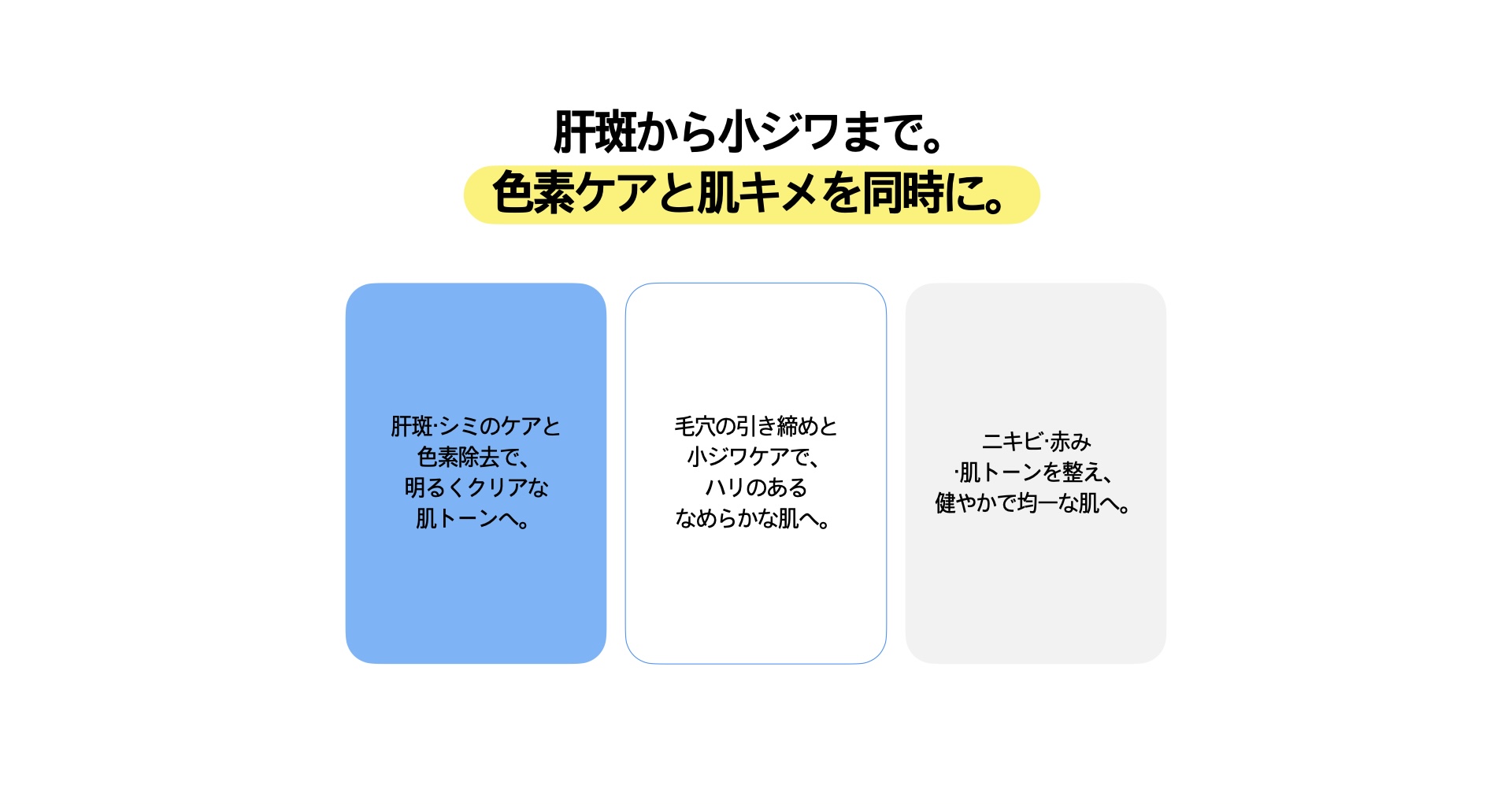 肝斑から小ジワまで。
色素ケアと肌キメを同時に。

肝斑·シミのケアと
色素除去で、
明るくクリアな
肌トーンへ。

毛穴の引き締めと
小ジワケアで、
ハリのある
なめらかな肌へ。

ニキビ·赤み
·肌トーンを整え、
健やかで均一な肌へ。