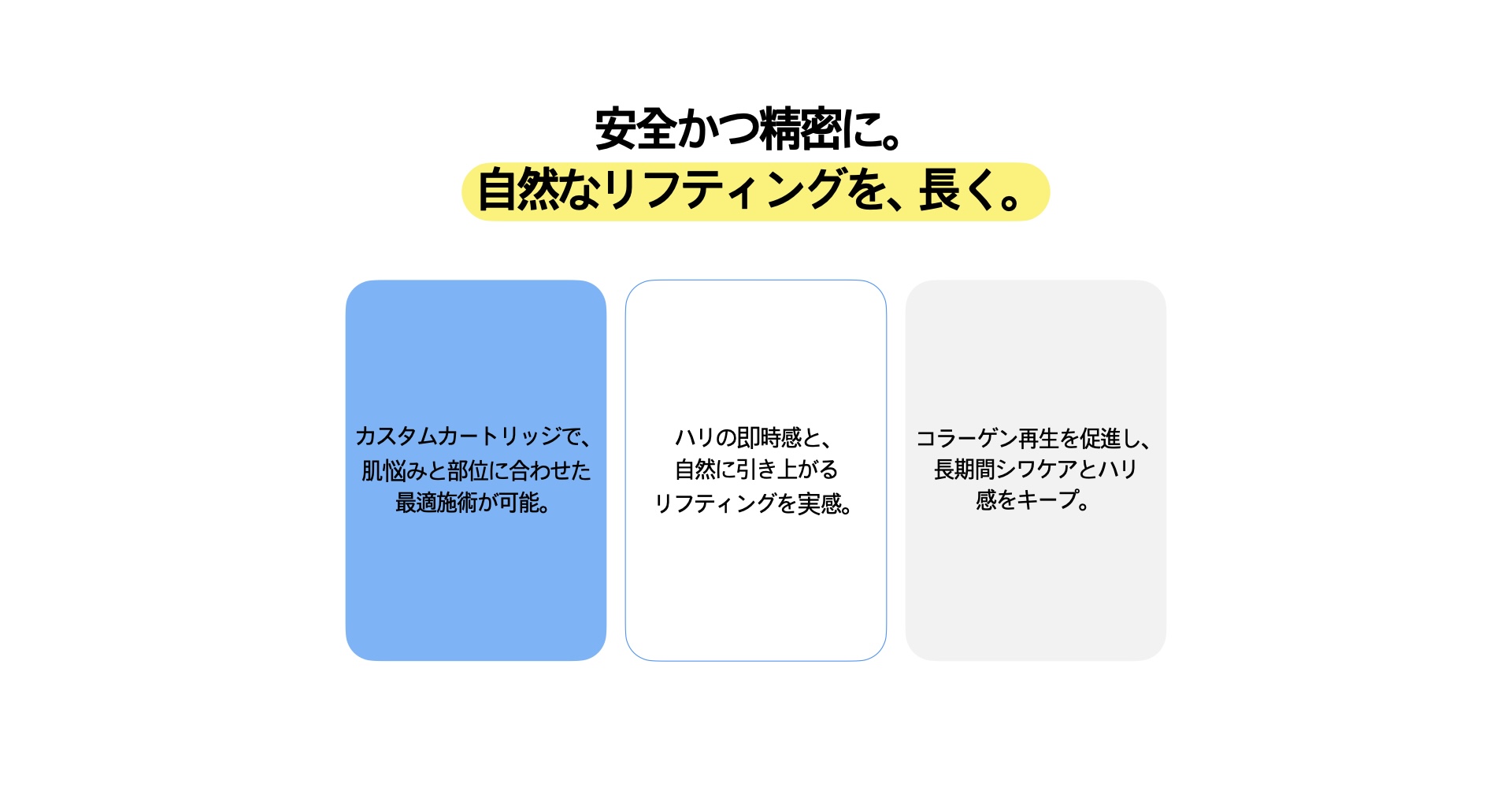 安全かつ精密に。
自然なリフティングを、長く。

カスタムカートリッジで、肌悩みと部位に合わせた最適施術が可能。

ハリの即時感と、自然に引き上がるリフティングを実感。

コラーゲン再生を促進し、長期間シワケアとハリ感をキープ。