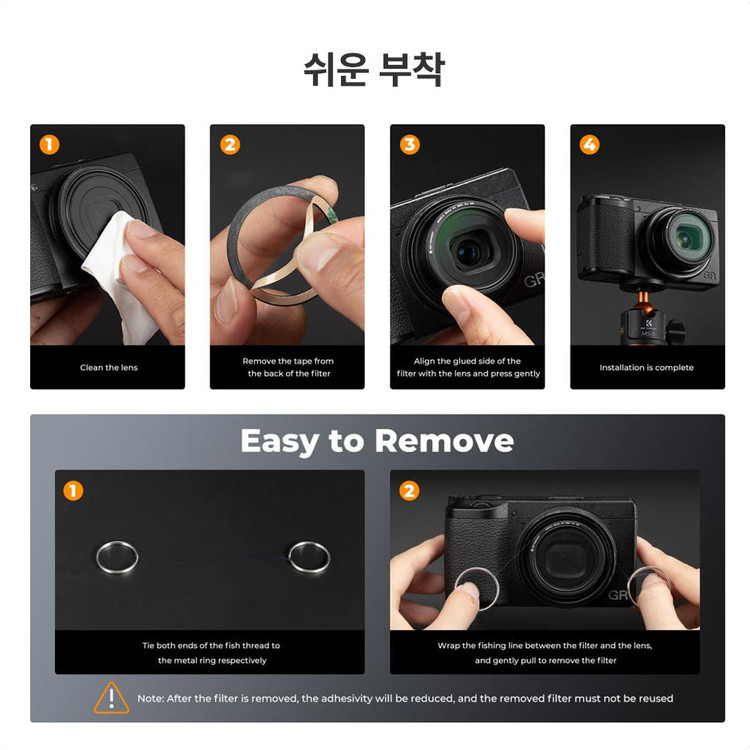 쉬운 부착

1
Clean the lens

2
Remove the tape from the back of the filter

3
GR
Align the glued side of the filter with the lens and press gently

4
GR
Installation is complete

Easy to Remove

1
Tie both ends of the fish thread to the metal ring respectively

2
GR
Wrap the fishing line between the filter and the lens, and gently pull to remove the filter

Note: After the filter is removed, the adhesivity will be reduced, and the removed filter must not be reused