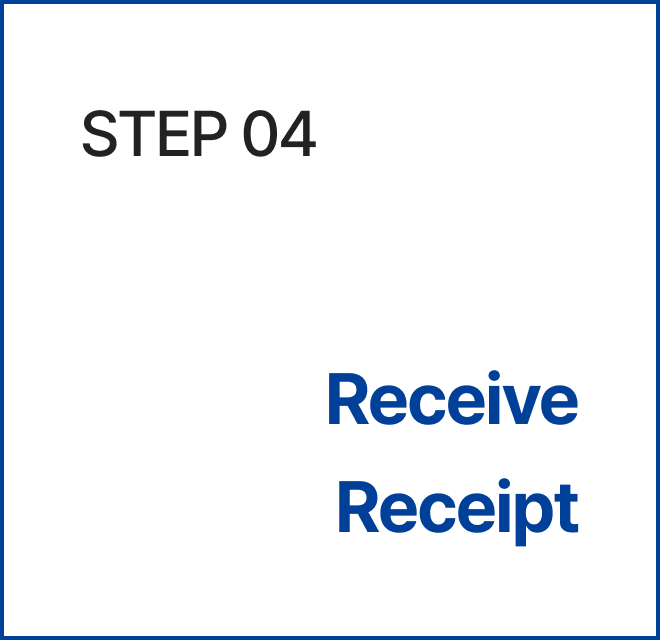 STEP 04

Receive
Receipt