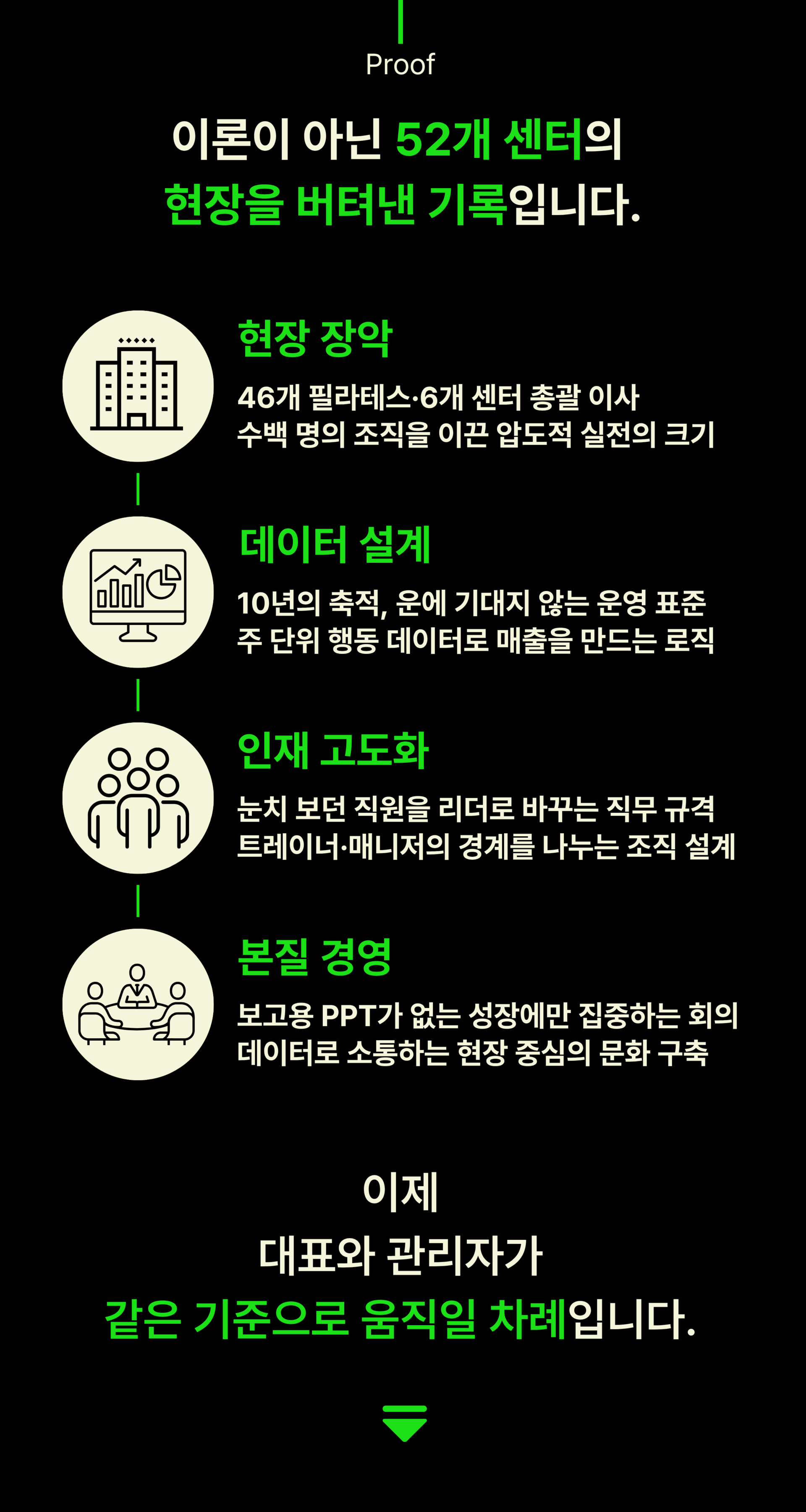 Proof

이론이 아닌 52개 센터의
현장을 버텨낸 기록입니다.

현장 장악

46개 필라테스·6개 센터 총괄 이사
수백 명의 조직을 이끈 압도적 실전의 크기

데이터 설계

10년의 축적, 운에 기대지 않는 운영 표준
주 단위 행동 데이터로 매출을 만드는 로직

인재 고도화

눈치 보던 직원을 리더로 바꾸는 직무 규격
트레이너·매니저의 경계를 나누는 조직 설계

본질 경영

보고용 PPT가 없는 성장에만 집중하는 회의
데이터로 소통하는 현장 중심의 문화 구축

이제
대표와 관리자가
같은 기준으로 움직일 차례입니다.