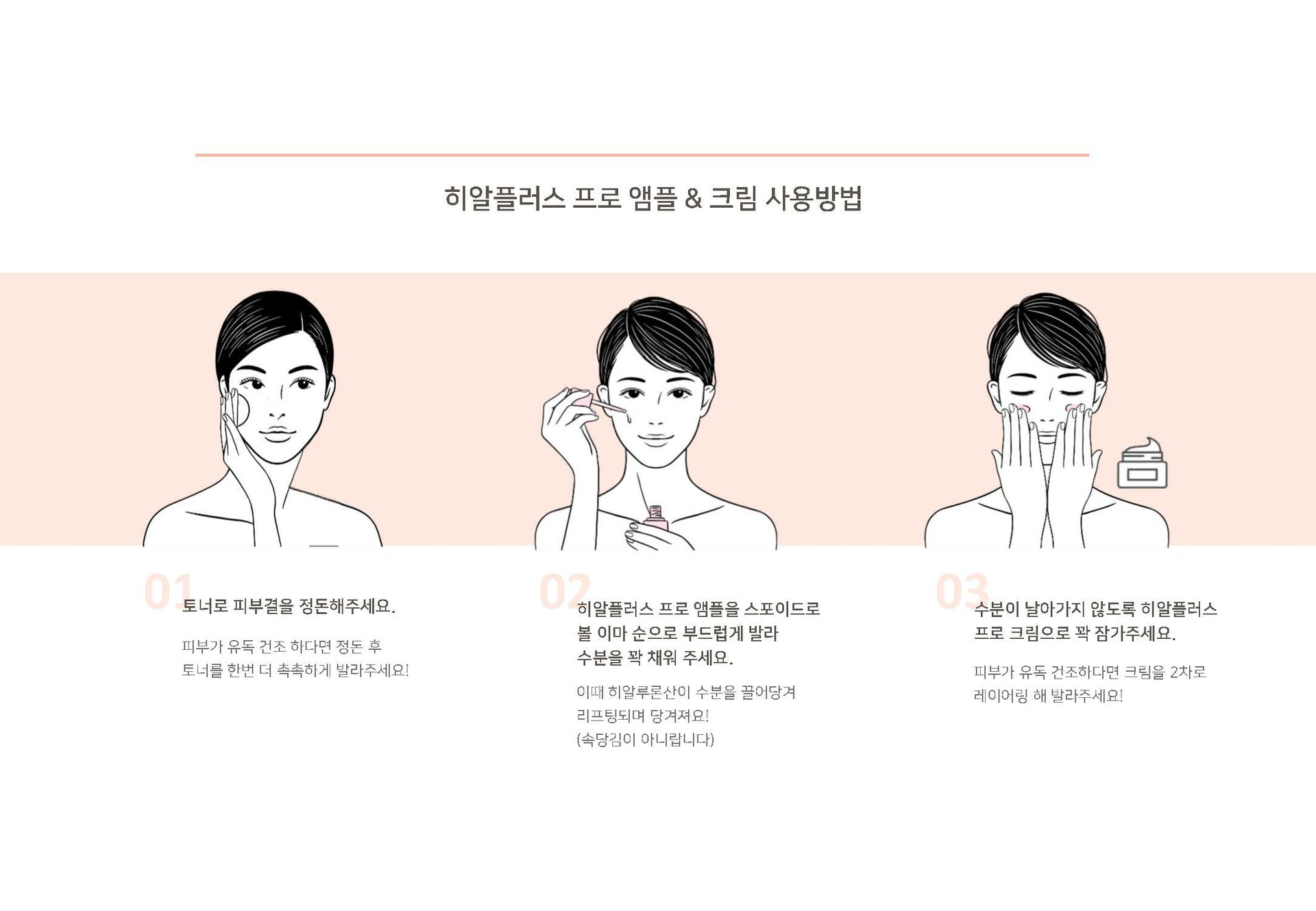 히알플러스 프로 앰플 & 크림 사용방법

01
토너로 피부결을 정돈해주세요.

피부가 유독 건조 하다면 정돈 후
토너를 한번 더 촉촉하게 발라주세요!

02
히알플러스 프로 앰플을 스포이드로
볼 이마 순으로 부드럽게 발라
수분을 꽉 채워 주세요.

이때 히알루론산이 수분을 끌어당겨
리프팅되며 당겨져요!
(속당김이 아니랍니다)

03
수분이 날아가지 않도록 히알플러스
프로 크림으로 꽉 잠가주세요.

피부가 유독 건조하다면 크림을 2차로
레이어링 해 발라주세요!