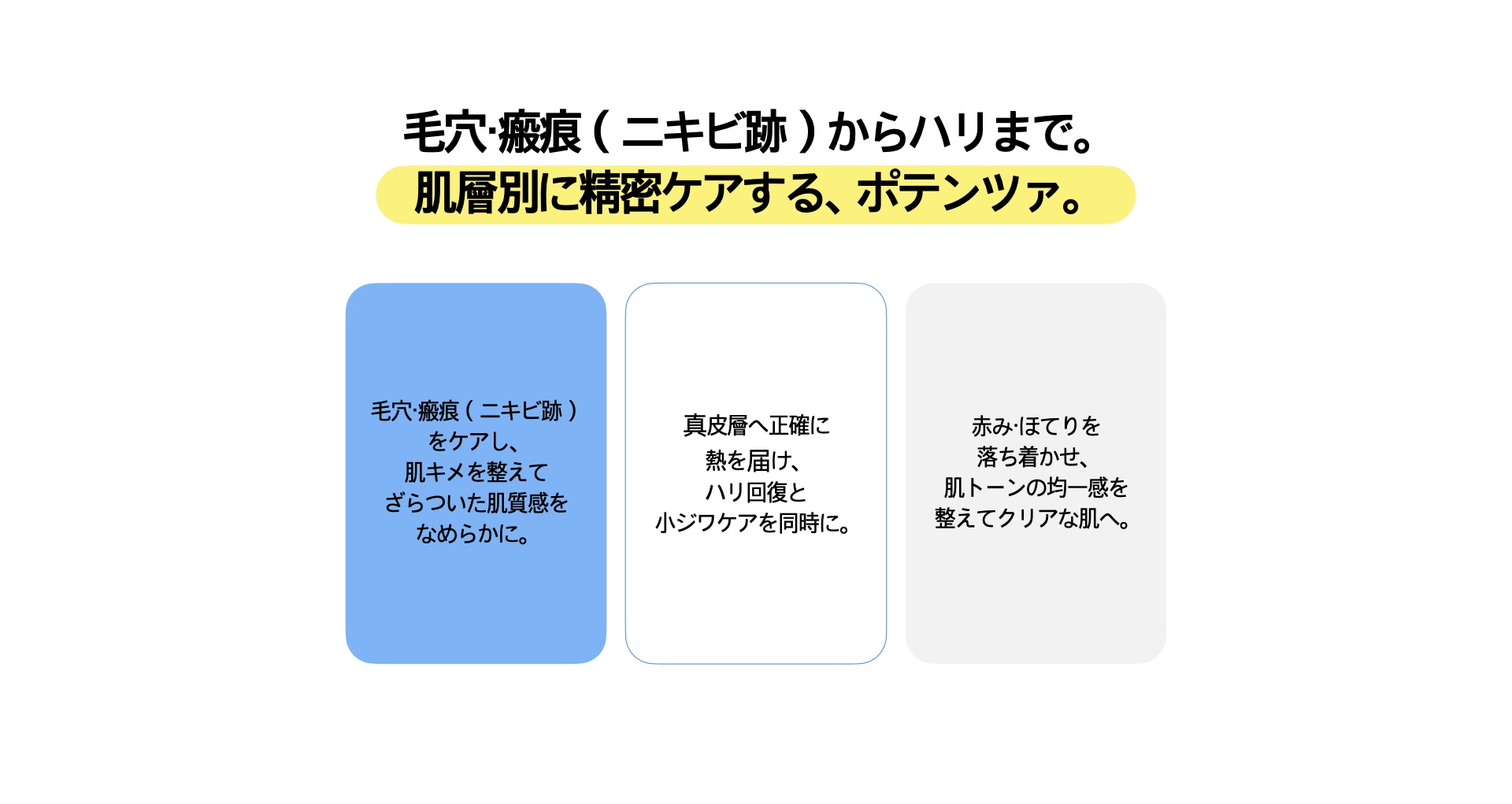 毛穴·瘢痕(ニキビ跡)からハリまで。
肌層別に精密ケアする、ポテンツァ。

毛穴·瘢痕(ニキビ跡)
をケアし、
肌キメを整えて
ざらついた肌質感を
なめらかに。

真皮層へ正確に
熱を届け、
ハリ回復と
小ジワケアを同時に。

赤み·ほてりを
落ち着かせ、
肌トーンの均一感を
整えてクリアな肌へ。