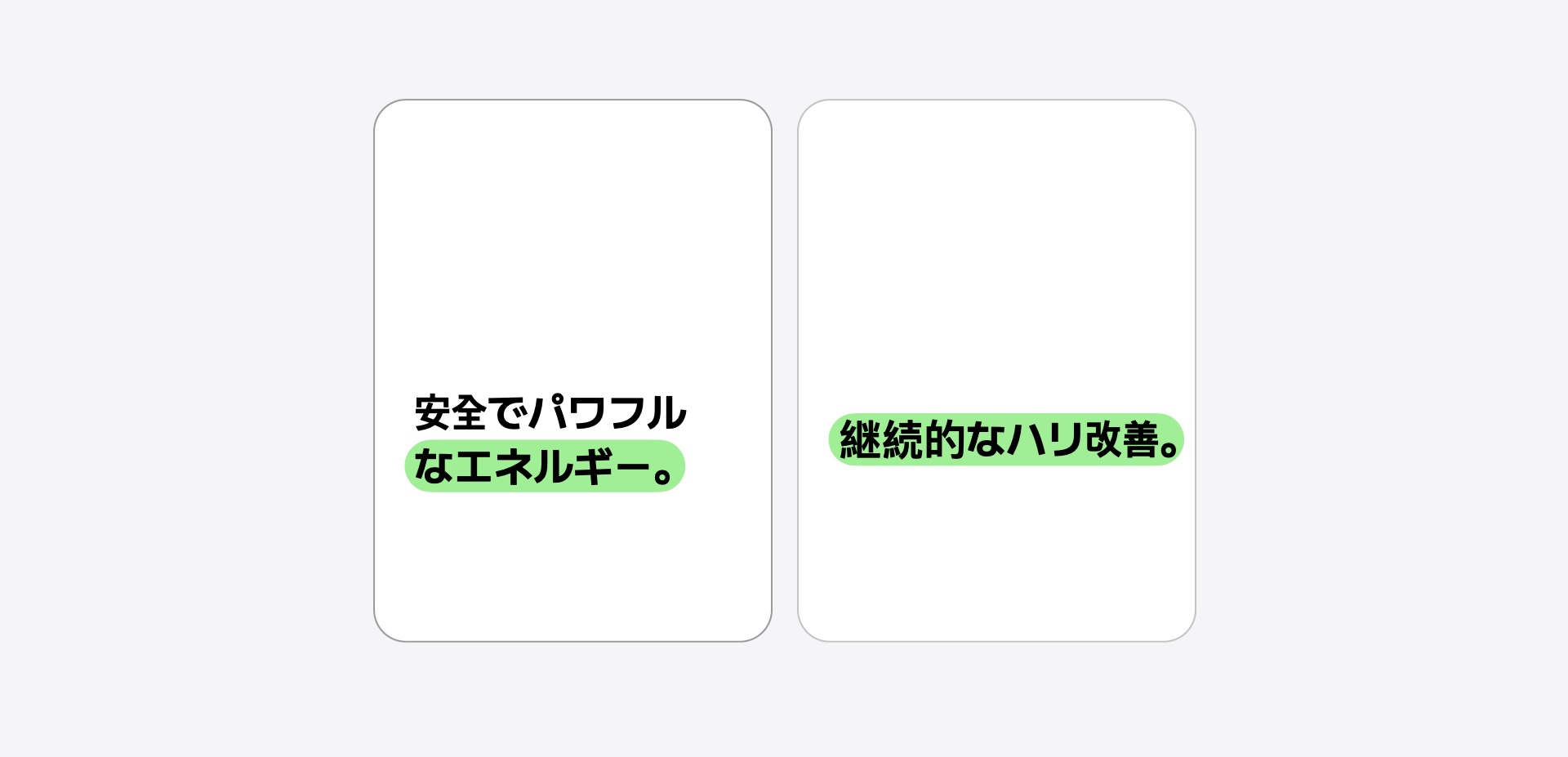 安全でパワフルなエネルギー。

継続的なハリ改善。