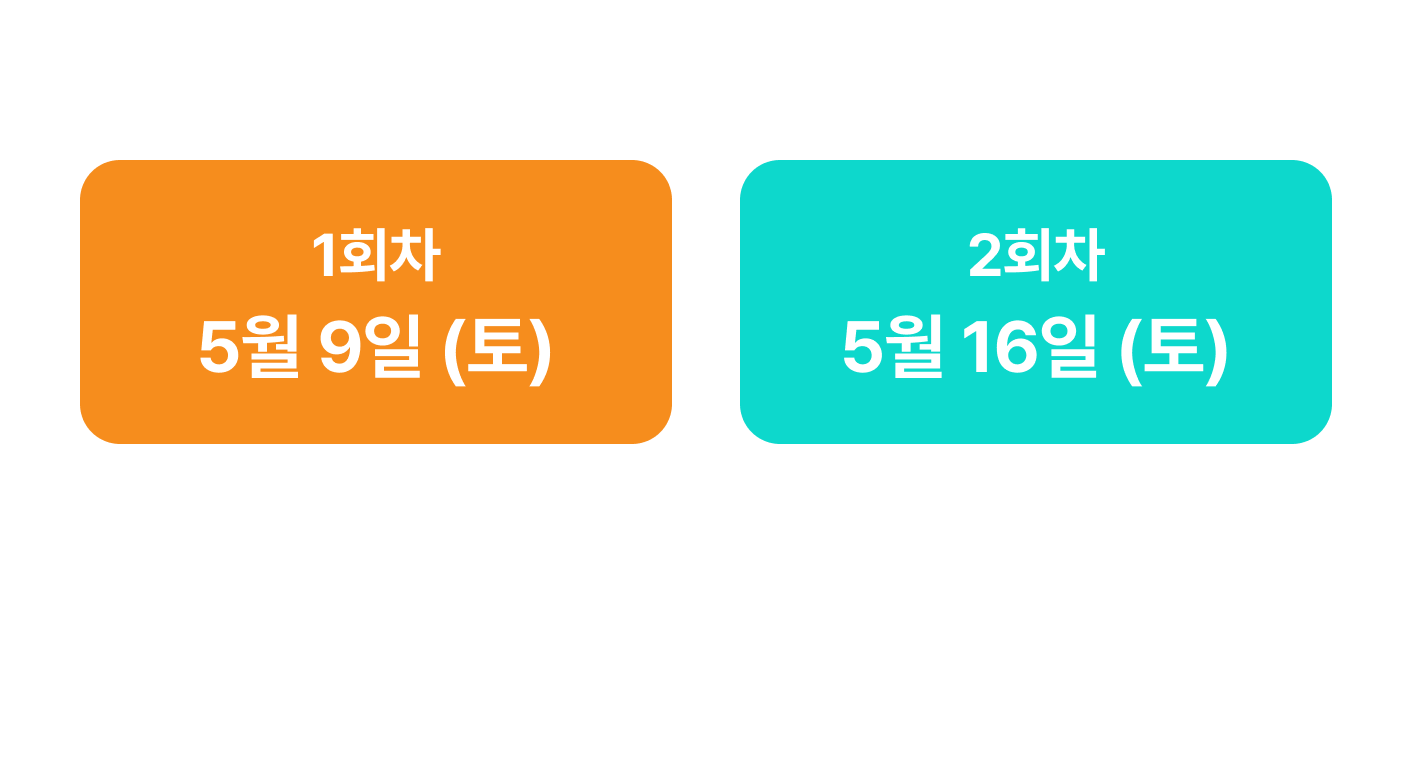 1회차
5월 9일 (토)

2회차
5월 16일 (토)