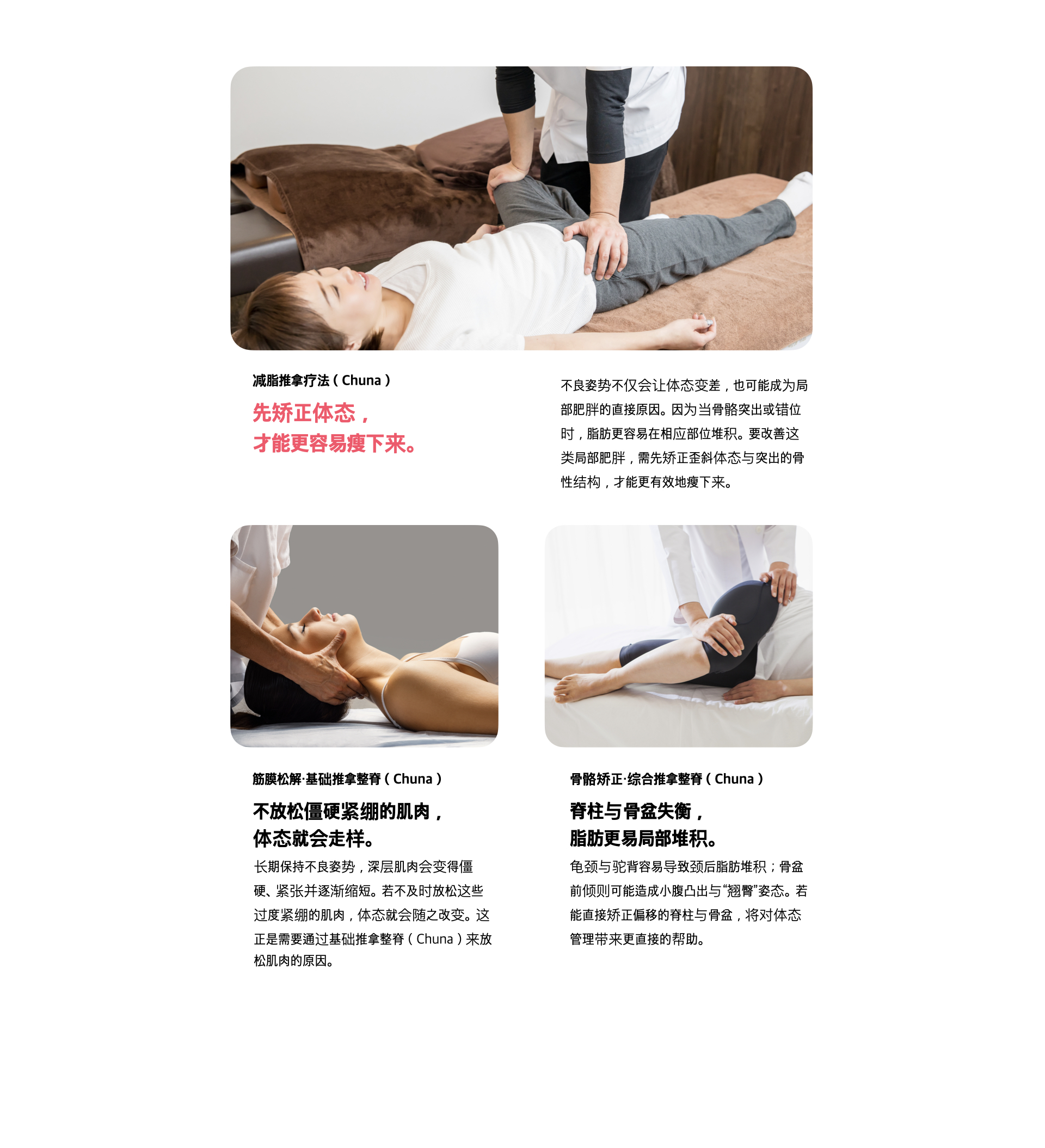 减脂推拿疗法（Chuna）

先矫正体态，
才能更容易瘦下来。

不良姿势不仅会让体态变差，也可能成为局部肥胖的直接原因。因为当骨骼突出或错位时，脂肪更容易在相应部位堆积。要改善这类局部肥胖，需先矫正歪斜体态与突出的骨性结构，才能更有效地瘦下来。

筋膜松解·基础推拿整脊（Chuna）

不放松僵硬紧绷的肌肉，
体态就会走样。

长期保持不良姿势，深层肌肉会变得僵硬、紧张并逐渐缩短。若不及时放松这些过度紧绷的肌肉，体态就会随之改变。这正是需要通过基础推拿整脊（Chuna）来放松肌肉的原因。

骨骼矫正·综合推拿整脊（Chuna）

脊柱与骨盆失衡，
脂肪更易局部堆积。

龟颈与驼背容易导致颈后脂肪堆积；骨盆前倾则可能造成小腹凸出与“翘臀”姿态。若能直接矫正偏移的脊柱与骨盆，将对体态管理带来更直接的帮助。