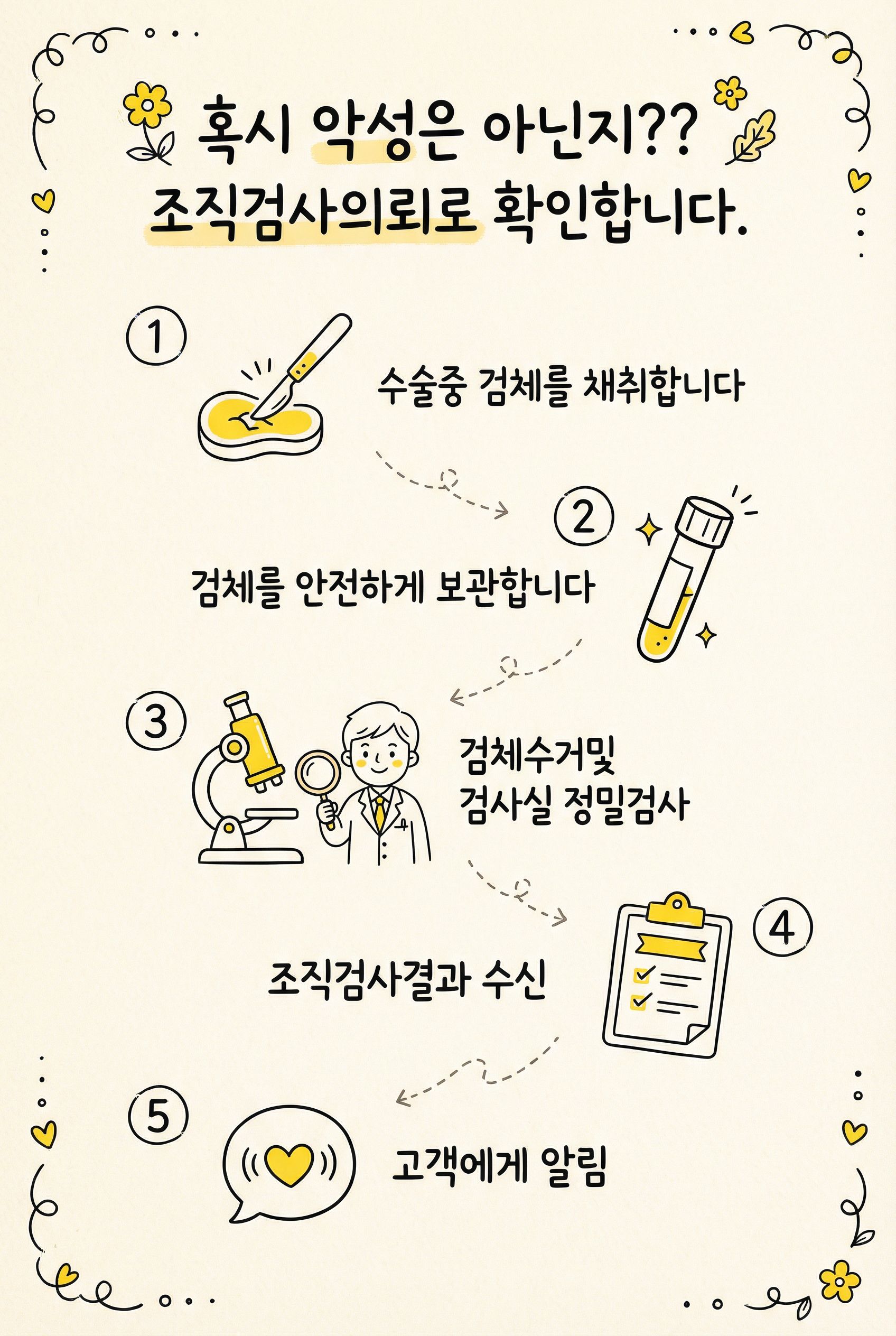 혹시 악성은 아닌지??
조직검사의뢰로 확인합니다.

①
수술중 검체를 채취합니다

②
검체를 안전하게 보관합니다

③
검체수거및
검사실 정밀검사

④
조직검사결과 수신

⑤
고객에게 알림