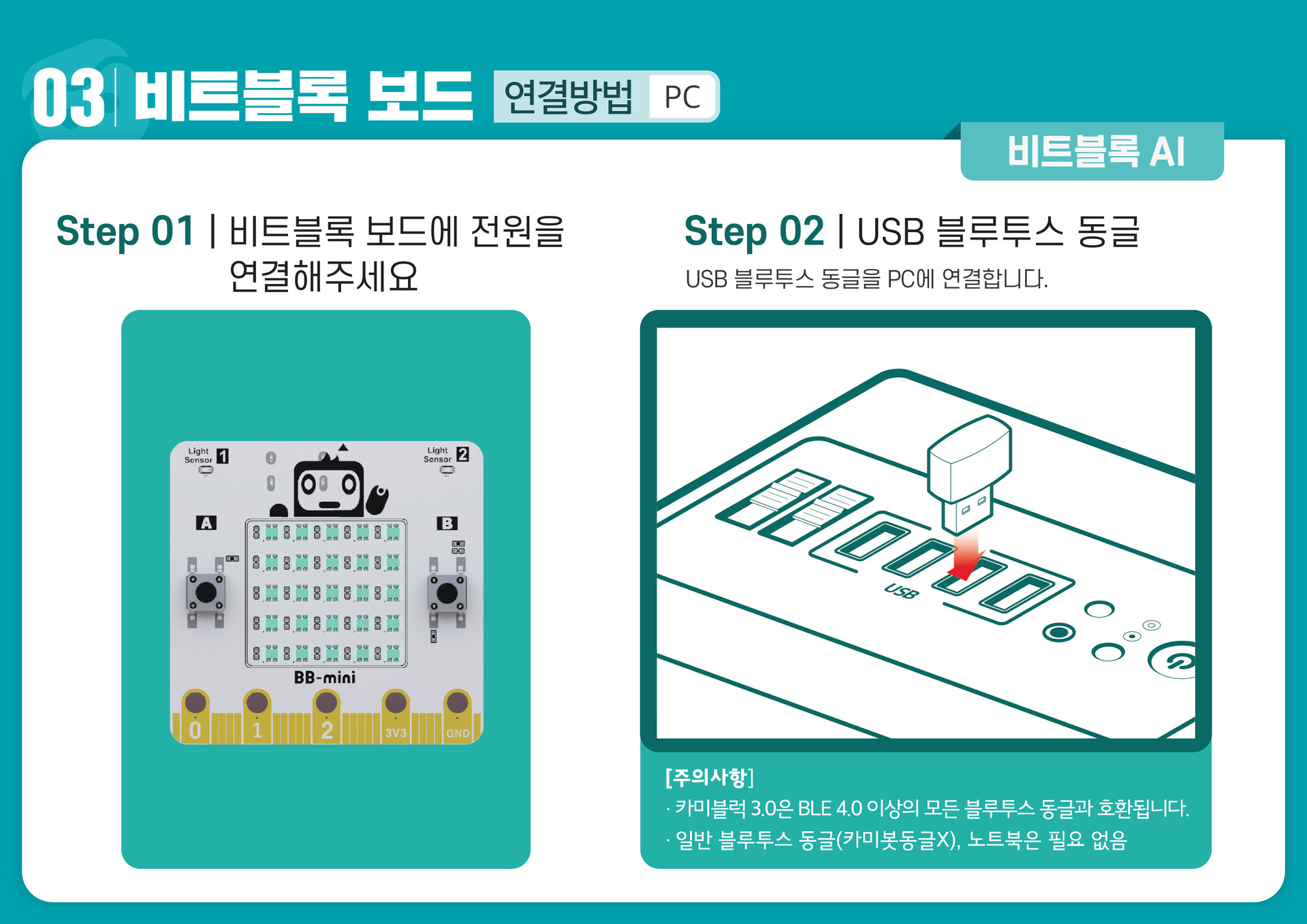 03 | 비트블록 보드 연결방법 PC

비트블록 AI

Step 01 | 비트블록 보드에 전원을 연결해주세요

Light Sensor 1

Light Sensor 2

A

B

BB-mini

0 1 2 3V3 GND

Step 02 | USB 블루투스 동글

USB 블루투스 동글을 PC에 연결합니다.

USB

[주의사항]
· 카미블럭 3.0은 BLE 4.0 이상의 모든 블루투스 동글과 호환됩니다.
· 일반 블루투스 동글(카미봇동글X), 노트북은 필요 없음