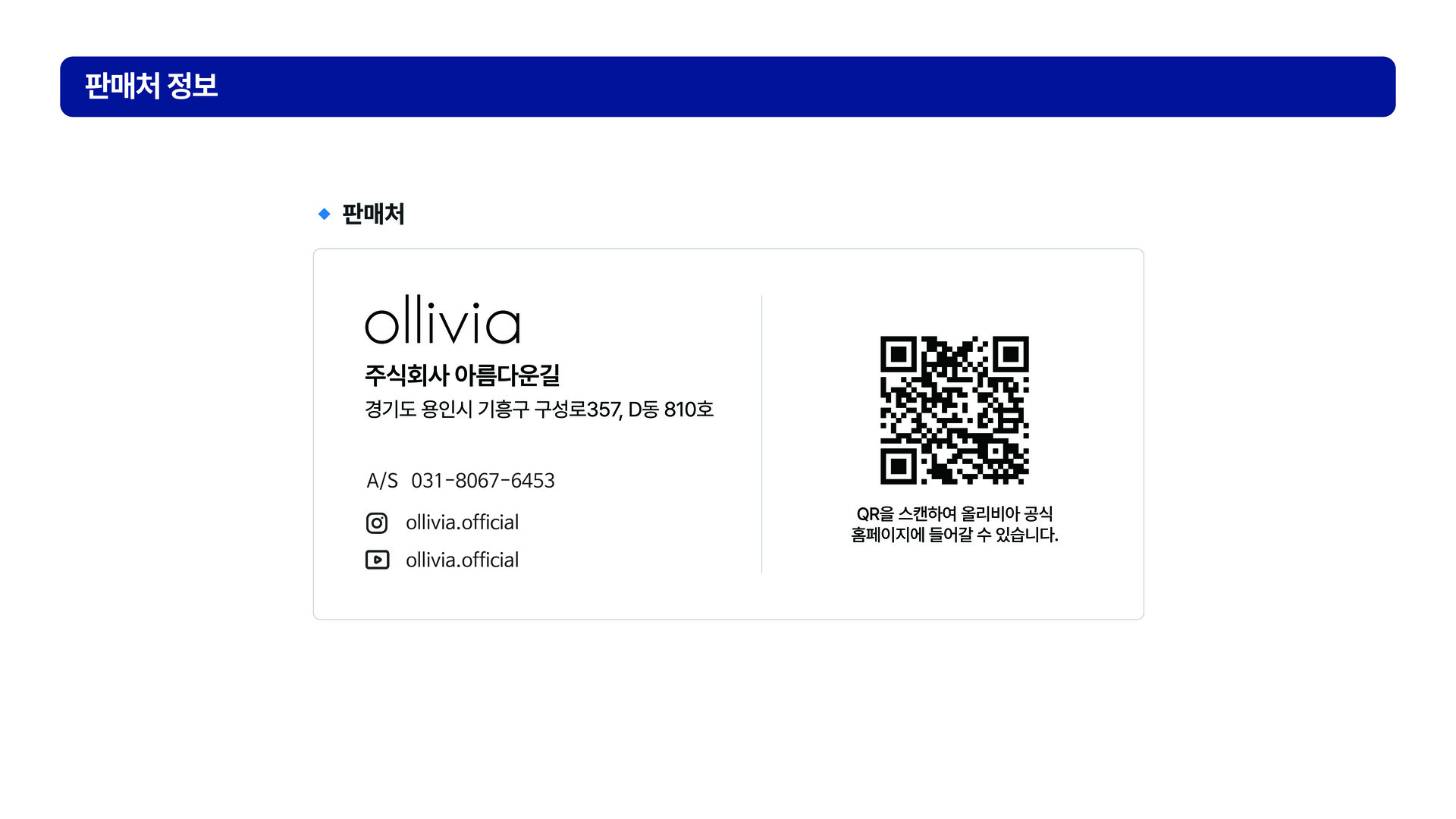 판매처 정보

판매처

ollivia

주식회사 아름다운길

경기도 용인시 기흥구 구성로357, D동 810호

A/S 031-8067-6453

ollivia.official

ollivia.official

QR을 스캔하여 올리비아 공식 홈페이지에 들어갈 수 있습니다.