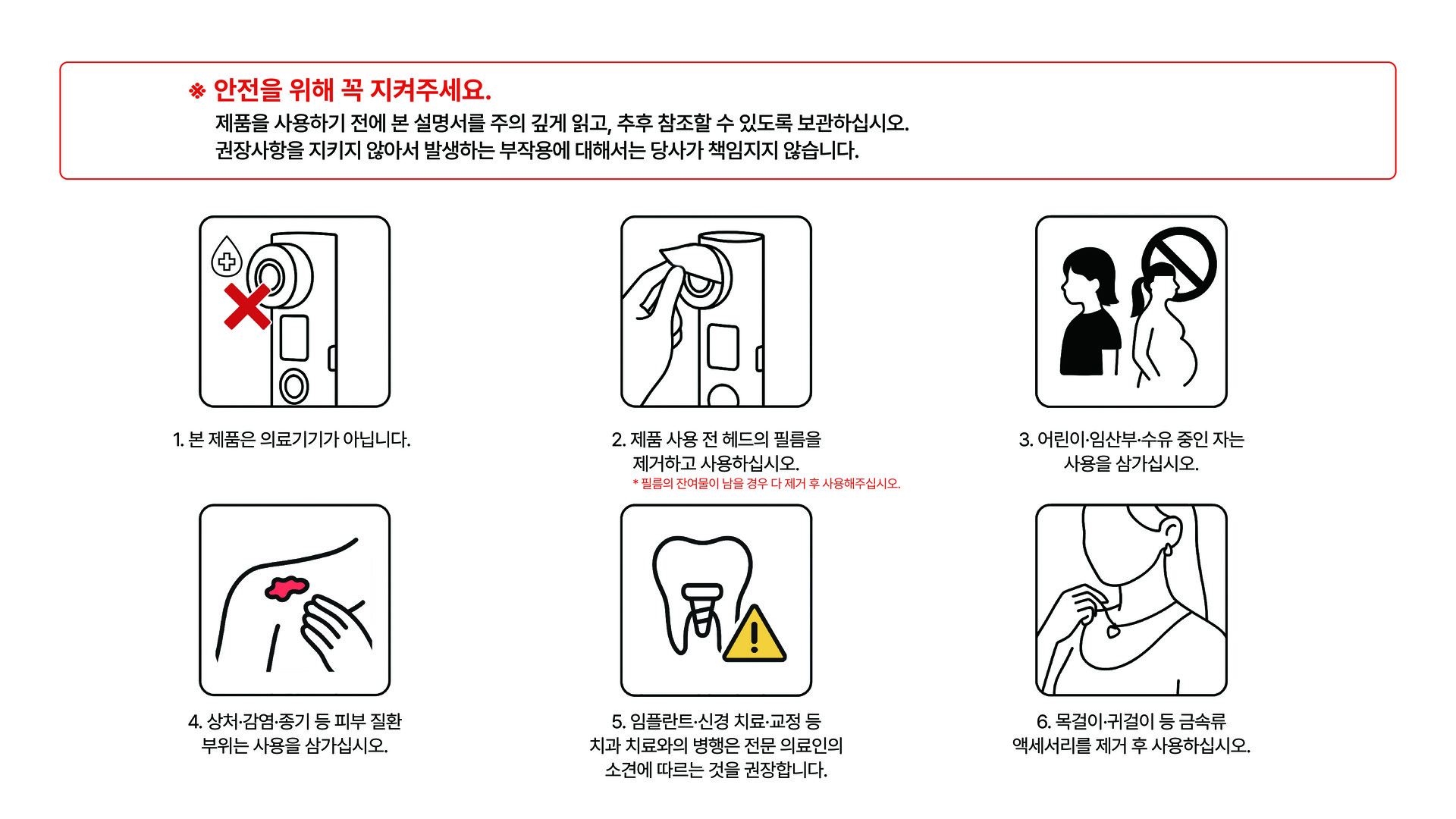 ※ 안전을 위해 꼭 지켜주세요.
제품을 사용하기 전에 본 설명서를 주의 깊게 읽고, 추후 참조할 수 있도록 보관하십시오.
권장사항을 지키지 않아서 발생하는 부작용에 대해서는 당사가 책임지지 않습니다.

1. 본 제품은 의료기기가 아닙니다.

2. 제품 사용 전 헤드의 필름을 제거하고 사용하십시오.
* 필름의 잔여물이 남을 경우 다 제거 후 사용해주십시오.

3. 어린이·임산부·수유 중인 자는 사용을 삼가십시오.

4. 상처·감염·종기 등 피부 질환 부위는 사용을 삼가십시오.

5. 임플란트·신경 치료·교정 등 치과 치료와의 병행은 전문 의료인의 소견에 따르는 것을 권장합니다.

6. 목걸이·귀걸이 등 금속류 액세서리를 제거 후 사용하십시오.