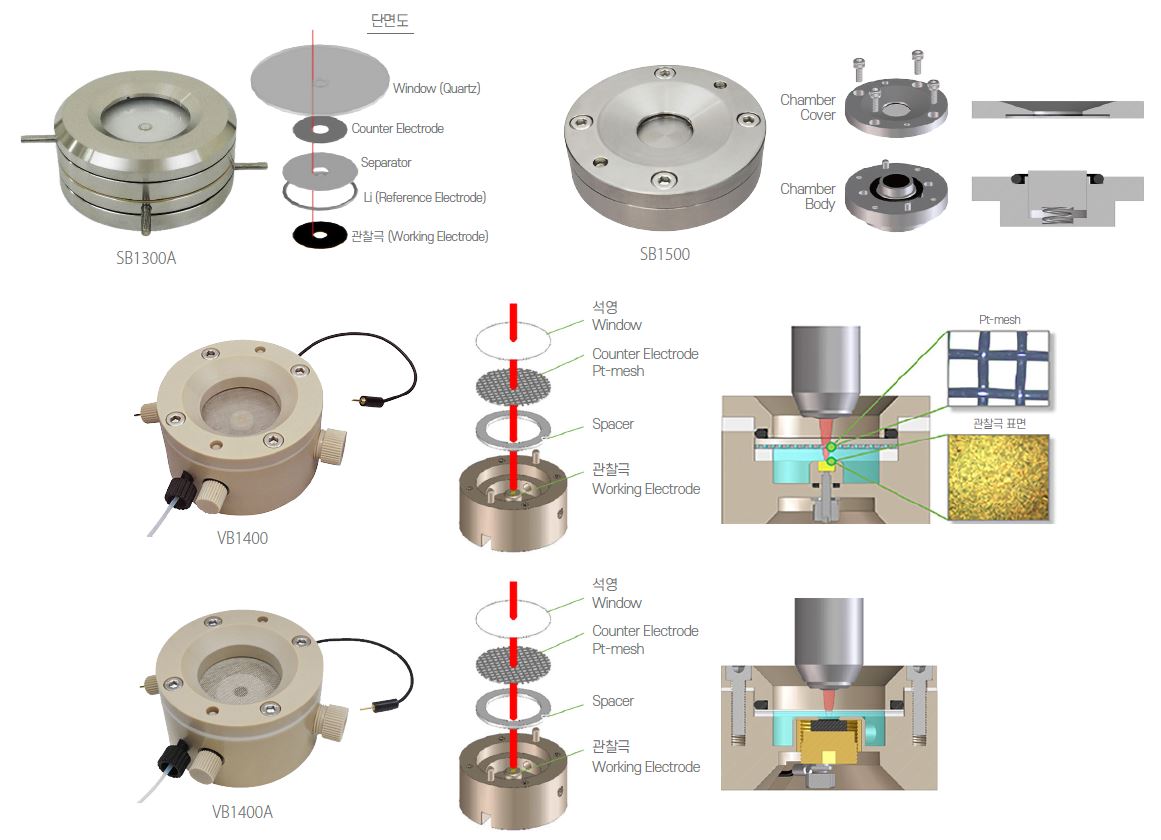 단면도

Window (Quartz)

Counter Electrode

Separator

Li (Reference Electrode)

관찰극 (Working Electrode)

SB1300A

Chamber Cover

Chamber Body

SB1500

석영
Window

Counter Electrode
Pt-mesh

Spacer

관찰극
Working Electrode

Pt-mesh

관찰극 표면

VB1400

석영
Window

Counter Electrode
Pt-mesh

Spacer

관찰극
Working Electrode

VB1400A