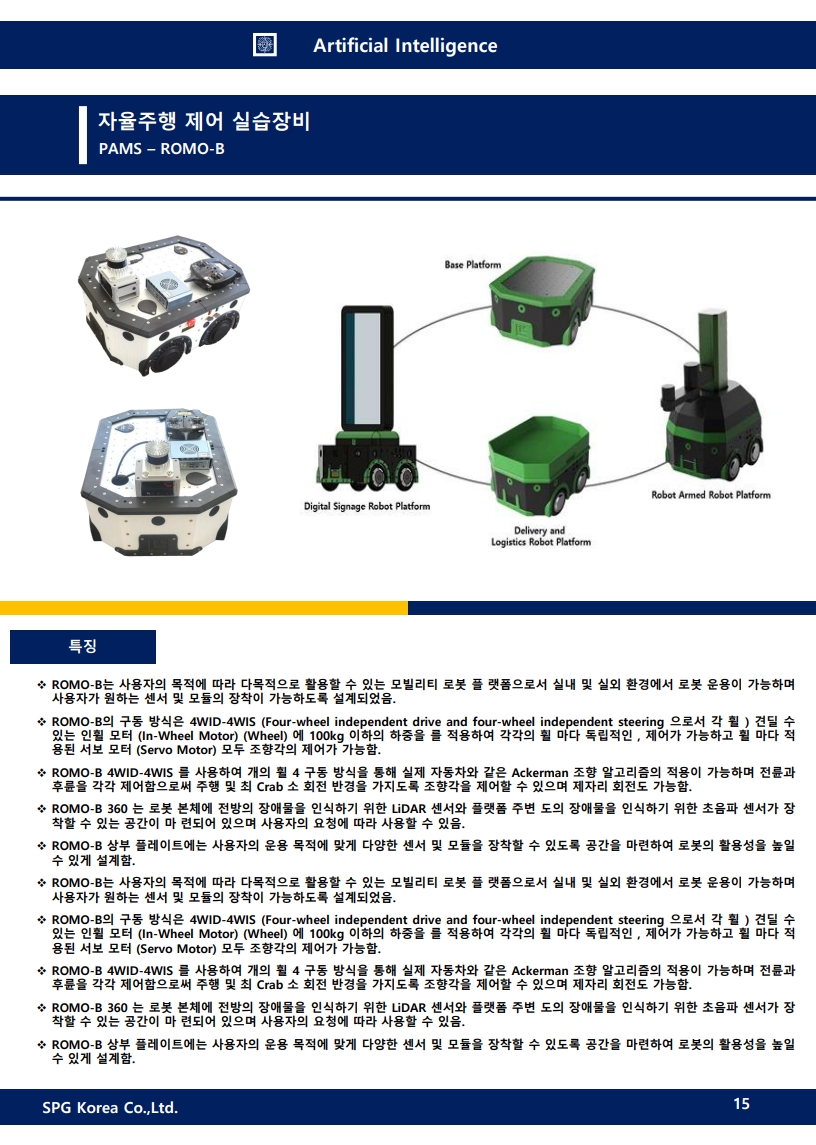 Artificial Intelligence

자율주행 제어 실습장비
PAMS – ROMO-B

Base Platform
Digital Signage Robot Platform
Delivery and Logistics Robot Platform
Robot Armed Robot Platform

특징

❖ ROMO-B는 사용자의 목적에 따라 다목적으로 활용할 수 있는 모빌리티 로봇 플 랫폼으로서 실내 및 실외 환경에서 로봇 운용이 가능하며 사용자가 원하는 센서 및 모듈의 장착이 가능하도록 설계되었음.
❖ ROMO-B의 구동 방식은 4WID-4WIS (Four-wheel independent drive and four-wheel independent steering 으로서 각 휠 ) 견딜 수 있는 인휠 모터 (In-Wheel Motor) (Wheel) 에 100kg 이하의 하중을 를 적용하여 각각의 휠 마다 독립적인 , 제어가 가능하고 휠 마다 적용된 서보 모터 (Servo Motor) 모두 조향각의 제어가 가능함.
❖ ROMO-B 4WID-4WIS 를 사용하여 개의 휠 4 구동 방식을 통해 실제 자동차와 같은 Ackerman 조향 알고리즘의 적용이 가능하며 전륜과 후륜을 각각 제어함으로써 주행 및 최 Crab 소 회전 반경을 가지도록 조향각을 제어할 수 있으며 제자리 회전도 가능함.
❖ ROMO-B 360 는 로봇 본체에 전방의 장애물을 인식하기 위한 LiDAR 센서와 플랫폼 주변 도의 장애물을 인식하기 위한 초음파 센서가 장착할 수 있는 공간이 마 련되어 있으며 사용자의 요청에 따라 사용할 수 있음.
❖ ROMO-B 상부 플레이트에는 사용자의 운용 목적에 맞게 다양한 센서 및 모듈을 장착할 수 있도록 공간을 마련하여 로봇의 활용성을 높일 수 있게 설계함.
❖ ROMO-B는 사용자의 목적에 따라 다목적으로 활용할 수 있는 모빌리티 로봇 플 랫폼으로서 실내 및 실외 환경에서 로봇 운용이 가능하며 사용자가 원하는 센서 및 모듈의 장착이 가능하도록 설계되었음.
❖ ROMO-B의 구동 방식은 4WID-4WIS (Four-wheel independent drive and four-wheel independent steering 으로서 각 휠 ) 견딜 수 있는 인휠 모터 (In-Wheel Motor) (Wheel) 에 100kg 이하의 하중을 를 적용하여 각각의 휠 마다 독립적인 , 제어가 가능하고 휠 마다 적용된 서보 모터 (Servo Motor) 모두 조향각의 제어가 가능함.
❖ ROMO-B 4WID-4WIS 를 사용하여 개의 휠 4 구동 방식을 통해 실제 자동차와 같은 Ackerman 조향 알고리즘의 적용이 가능하며 전륜과 후륜을 각각 제어함으로써 주행 및 최 Crab 소 회전 반경을 가지도록 조향각을 제어할 수 있으며 제자리 회전도 가능함.
❖ ROMO-B 360 는 로봇 본체에 전방의 장애물을 인식하기 위한 LiDAR 센서와 플랫폼 주변 도의 장애물을 인식하기 위한 초음파 센서가 장착할 수 있는 공간이 마 련되어 있으며 사용자의 요청에 따라 사용할 수 있음.
❖ ROMO-B 상부 플레이트에는 사용자의 운용 목적에 맞게 다양한 센서 및 모듈을 장착할 수 있도록 공간을 마련하여 로봇의 활용성을 높일 수 있게 설계함.

SPG Korea Co.,Ltd.
15