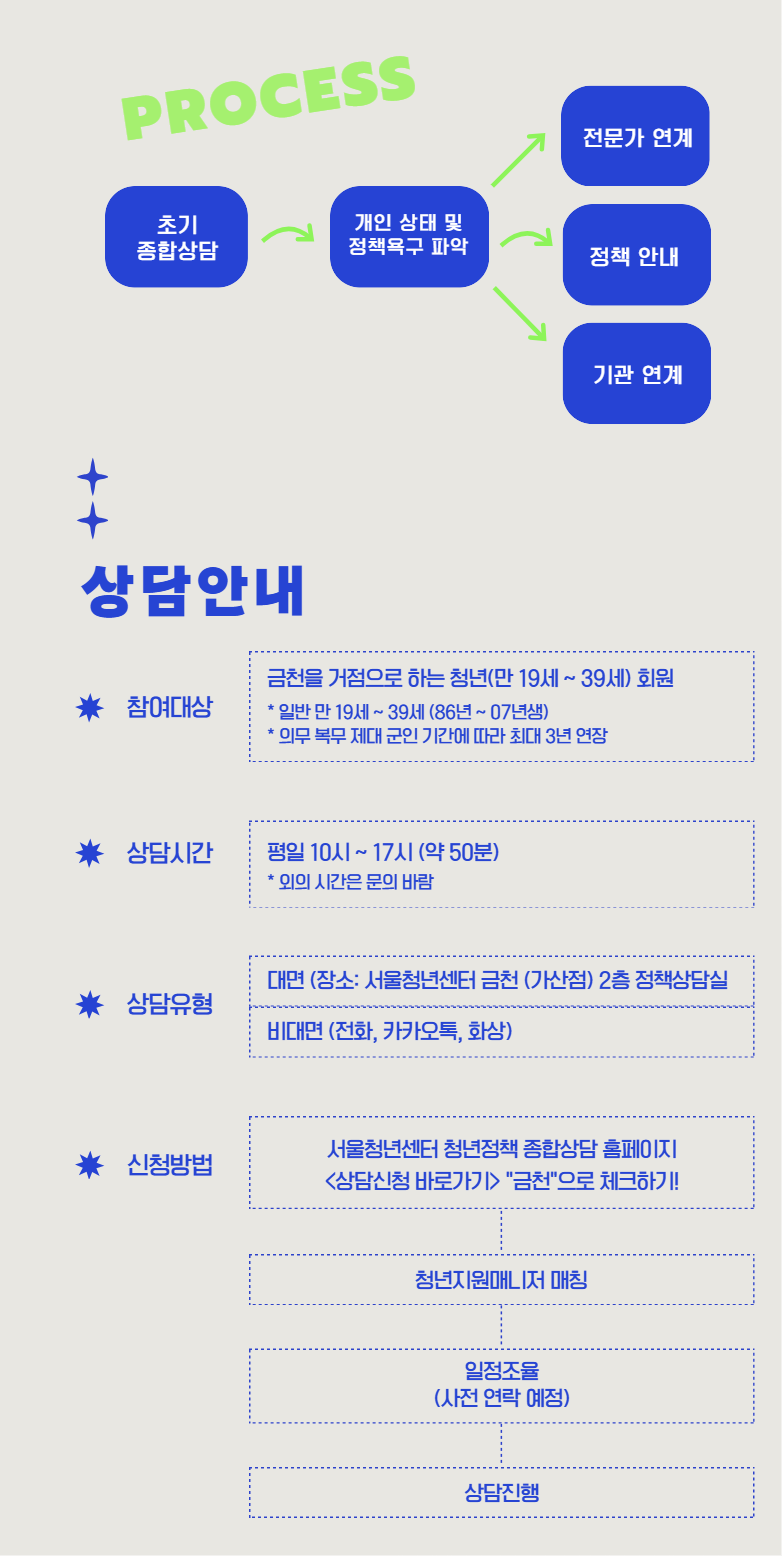 PROCESS

초기
종합상담

개인 상태 및
정책욕구 파악

전문가 연계

정책 안내

기관 연계

상담안내

참여대상

금천을 거점으로 하는 청년(만 19세 ~ 39세) 회원

* 일반 만 19세 ~ 39세 (86년 ~ 07년생)
* 의무 복무 제대 군인 기간에 따라 최대 3년 연장

상담시간

평일 10시 ~ 17시 (약 50분)

* 외의 시간은 문의 바람

상담유형

대면 (장소: 서울청년센터 금천 (가산점) 2층 정책상담실

비대면 (전화, 카카오톡, 화상)

신청방법

서울청년센터 청년정책 종합상담 홈페이지
<상담신청 바로가기> "금천"으로 체크하기!

청년지원매니저 매칭

일정조율
(사전 연락 예정)

상담진행