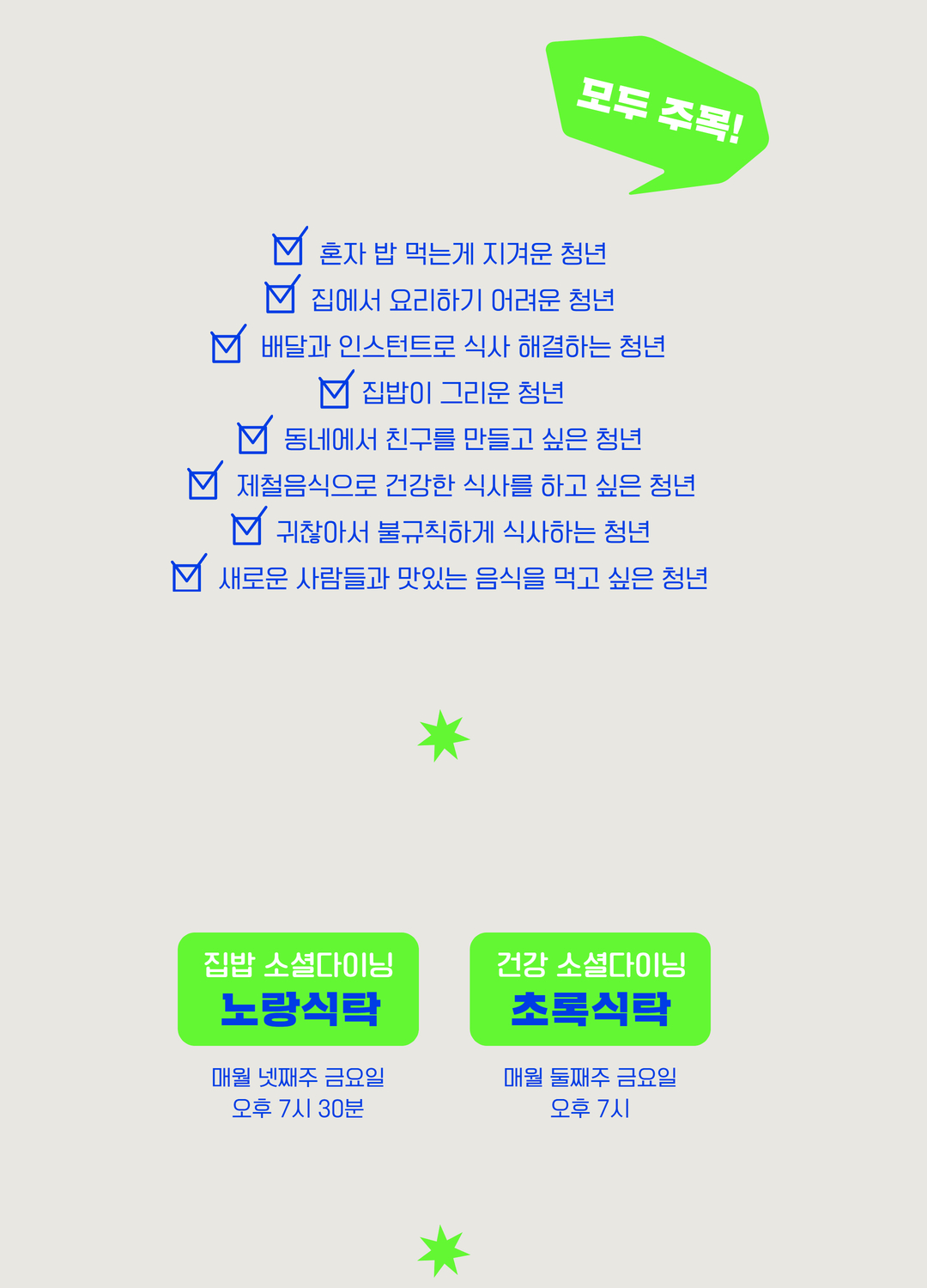 모두 주목!

☑ 혼자 밥 먹는게 지겨운 청년
☑ 집에서 요리하기 어려운 청년
☑ 배달과 인스턴트로 식사 해결하는 청년
☑ 집밥이 그리운 청년
☑ 동네에서 친구를 만들고 싶은 청년
☑ 제철음식으로 건강한 식사를 하고 싶은 청년
☑ 귀찮아서 불규칙하게 식사하는 청년
☑ 새로운 사람들과 맛있는 음식을 먹고 싶은 청년

집밥 소셜다이닝
노랑식탁

매월 넷째주 금요일
오후 7시 30분

건강 소셜다이닝
초록식탁

매월 둘째주 금요일
오후 7시