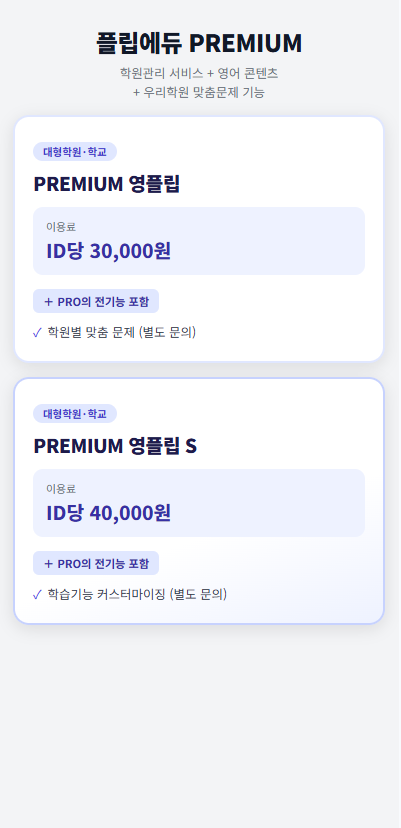 플립에듀 PREMIUM

학원관리 서비스 + 영어 콘텐츠
+ 우리학원 맞춤문제 기능

대형학원·학교

PREMIUM 영플립

이용료

ID당 30,000원

+ PRO의 전기능 포함

✓ 학원별 맞춤 문제 (별도 문의)

대형학원·학교

PREMIUM 영플립 S

이용료

ID당 40,000원

+ PRO의 전기능 포함

✓ 학습기능 커스터마이징 (별도 문의)