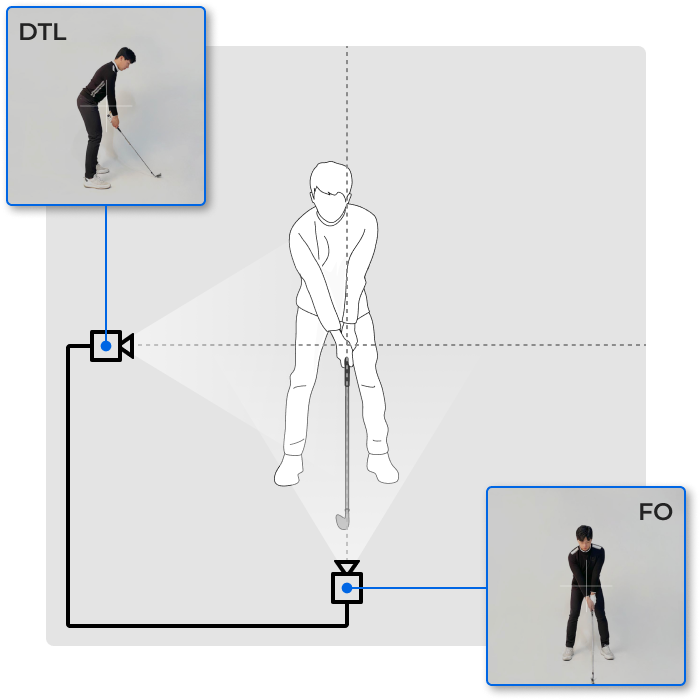 DTL

FO