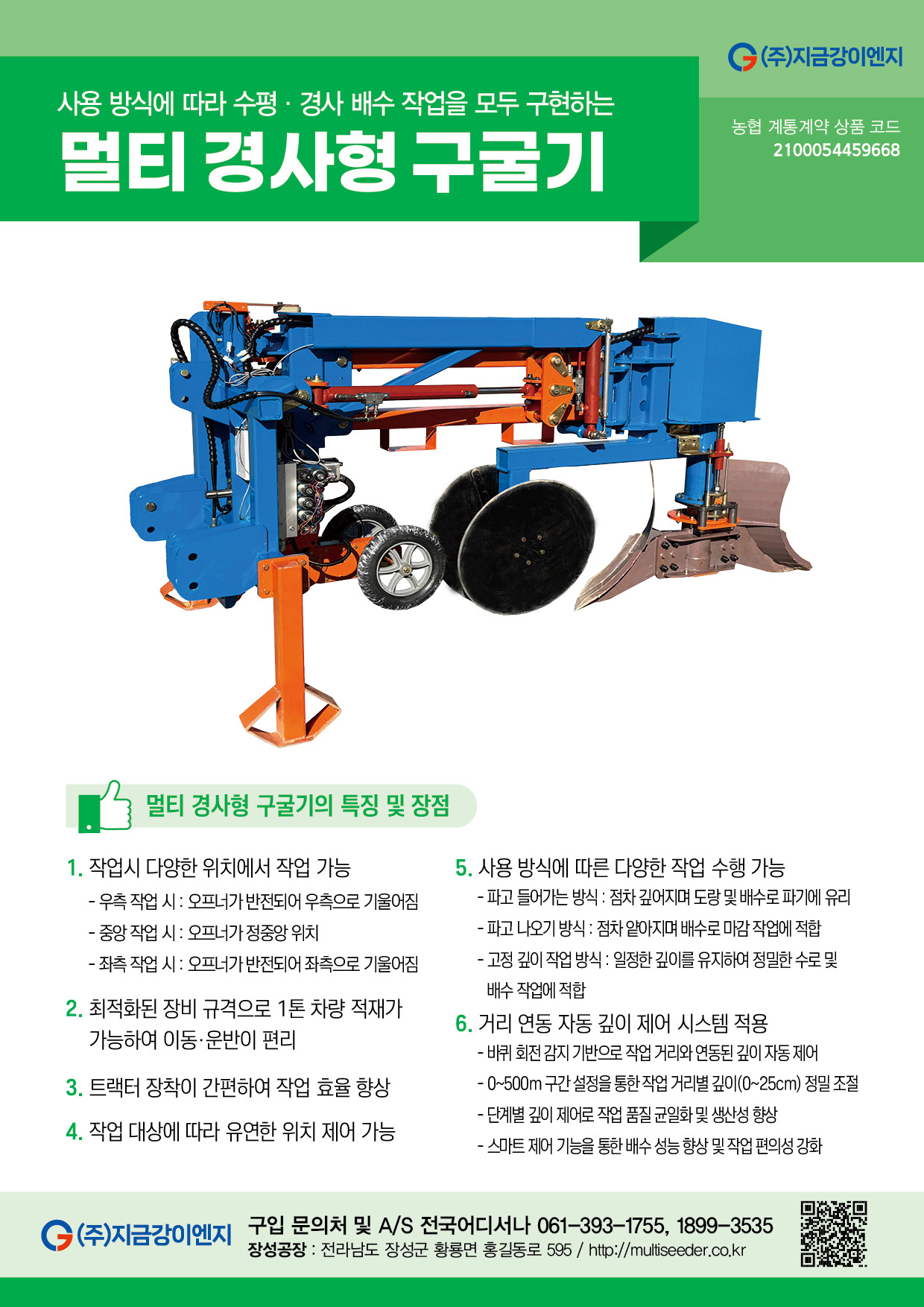 (주)지금강이엔지

사용 방식에 따라 수평 · 경사 배수 작업을 모두 구현하는

멀티 경사형 구굴기

농협 계통계약 상품 코드
2100054459668

멀티 경사형 구굴기의 특징 및 장점

1. 작업시 다양한 위치에서 작업 가능
- 우측 작업 시 : 오프너가 반전되어 우측으로 기울어짐
- 중앙 작업 시 : 오프너가 정중앙 위치
- 좌측 작업 시 : 오프너가 반전되어 좌측으로 기울어짐

2. 최적화된 장비 규격으로 1톤 차량 적재가 가능하여 이동·운반이 편리

3. 트랙터 장착이 간편하여 작업 효율 향상

4. 작업 대상에 따라 유연한 위치 제어 가능

5. 사용 방식에 따른 다양한 작업 수행 가능
- 파고 들어가는 방식 : 점차 깊어지며 도랑 및 배수로 파기에 유리
- 파고 나오기 방식 : 점차 얕아지며 배수로 마감 작업에 적합
- 고정 깊이 작업 방식 : 일정한 깊이를 유지하여 정밀한 수로 및 배수 작업에 적합

6. 거리 연동 자동 깊이 제어 시스템 적용
- 바퀴 회전 감지 기반으로 작업 거리와 연동된 깊이 자동 제어
- 0~500m 구간 설정을 통한 작업 거리별 깊이(0~25cm) 정밀 조절
- 단계별 깊이 제어로 작업 품질 균일화 및 생산성 향상
- 스마트 제어 기능을 통한 배수 성능 향상 및 작업 편의성 강화

(주)지금강이엔지
구입 문의처 및 A/S 전국어디서나 061-393-1755, 1899-3535
장성공장 : 전라남도 장성군 황룡면 홍길동로 595 / http://multiseeder.co.kr