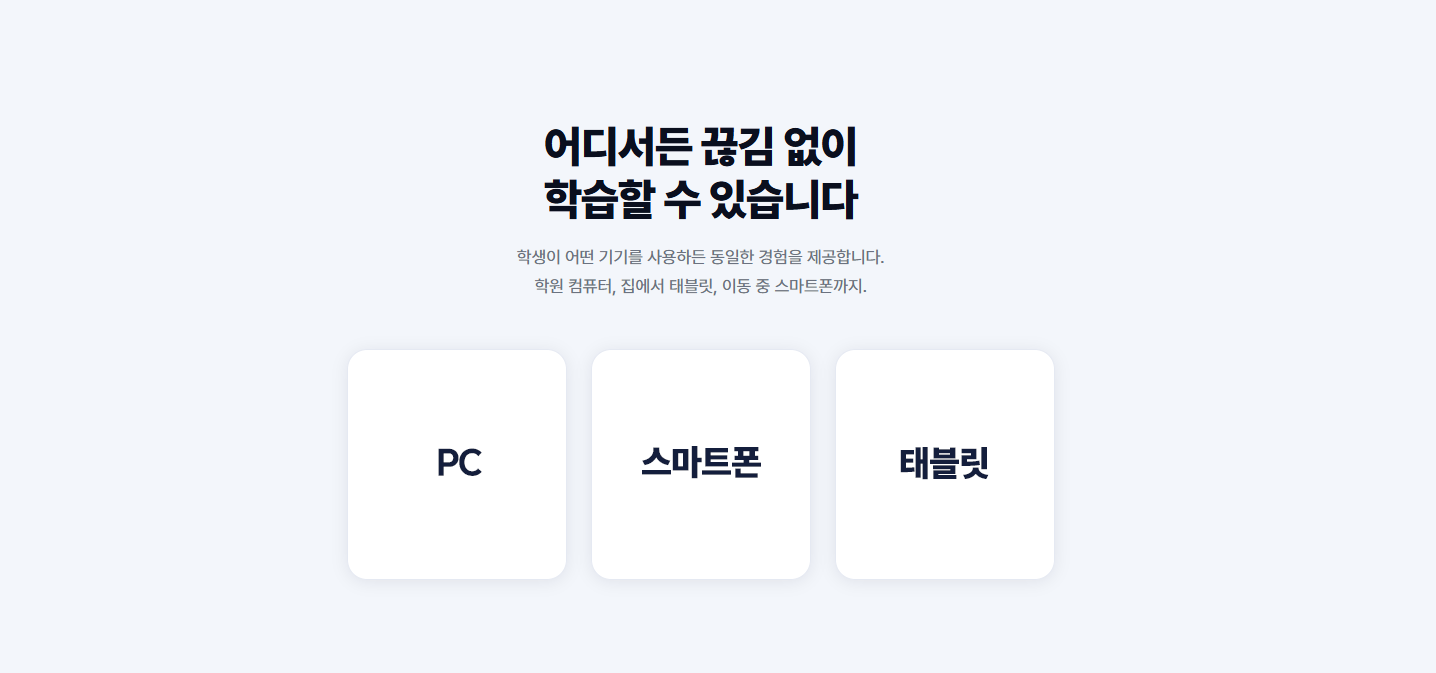 어디서든 끊김 없이
학습할 수 있습니다

학생이 어떤 기기를 사용하든 동일한 경험을 제공합니다.
학원 컴퓨터, 집에서 태블릿, 이동 중 스마트폰까지.

PC

스마트폰

태블릿