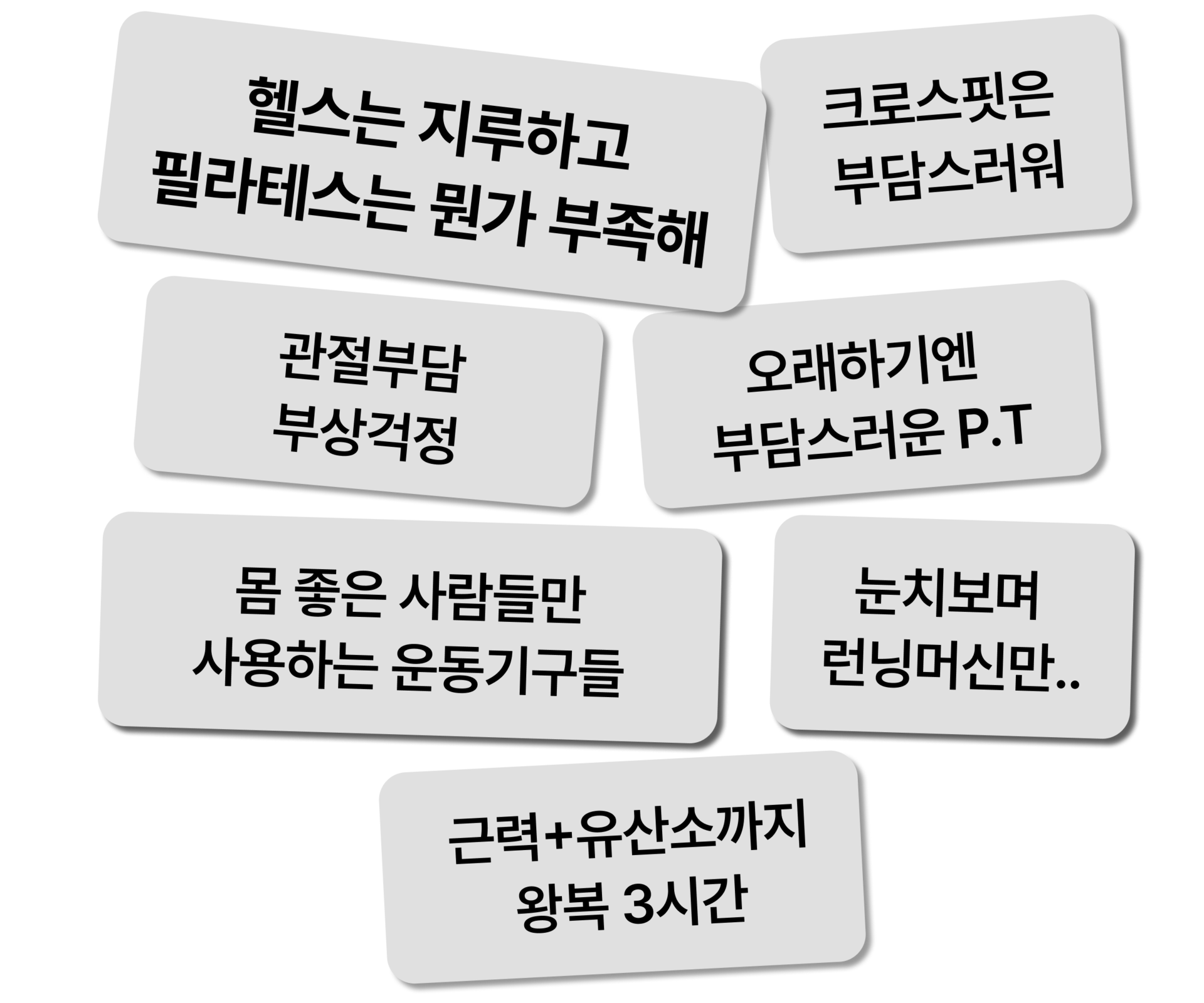 헬스는 지루하고
필라테스는 뭔가 부족해

크로스핏은
부담스러워

관절부담
부상걱정

오래하기엔
부담스러운 P.T

몸 좋은 사람들만
사용하는 운동기구들

눈치보며
런닝머신만..

근력+유산소까지
왕복 3시간