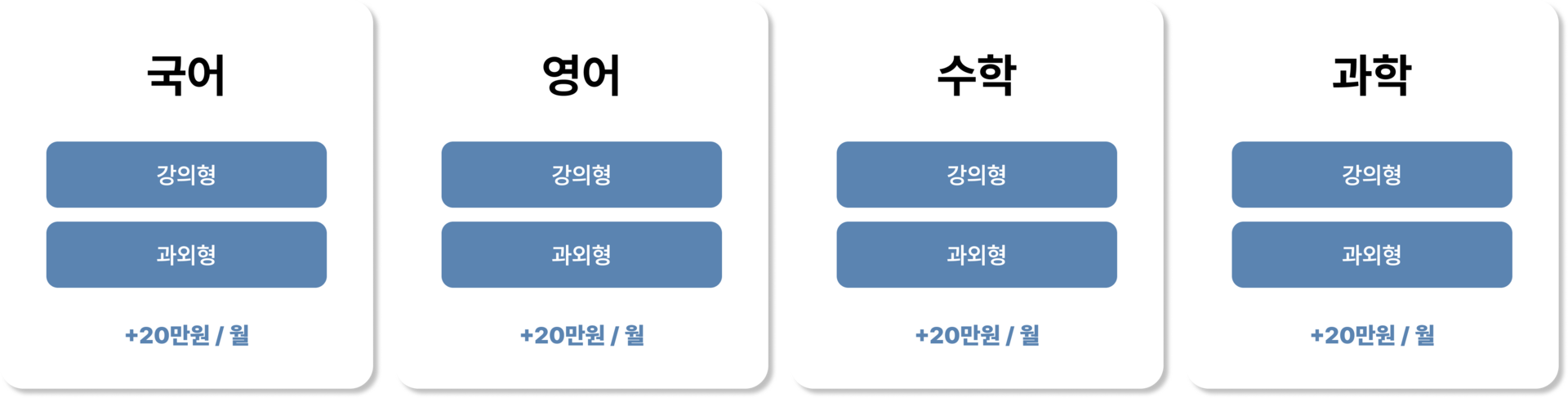 국어

강의형

과외형

+20만원 / 월

영어

강의형

과외형

+20만원 / 월

수학

강의형

과외형

+20만원 / 월

과학

강의형

과외형

+20만원 / 월