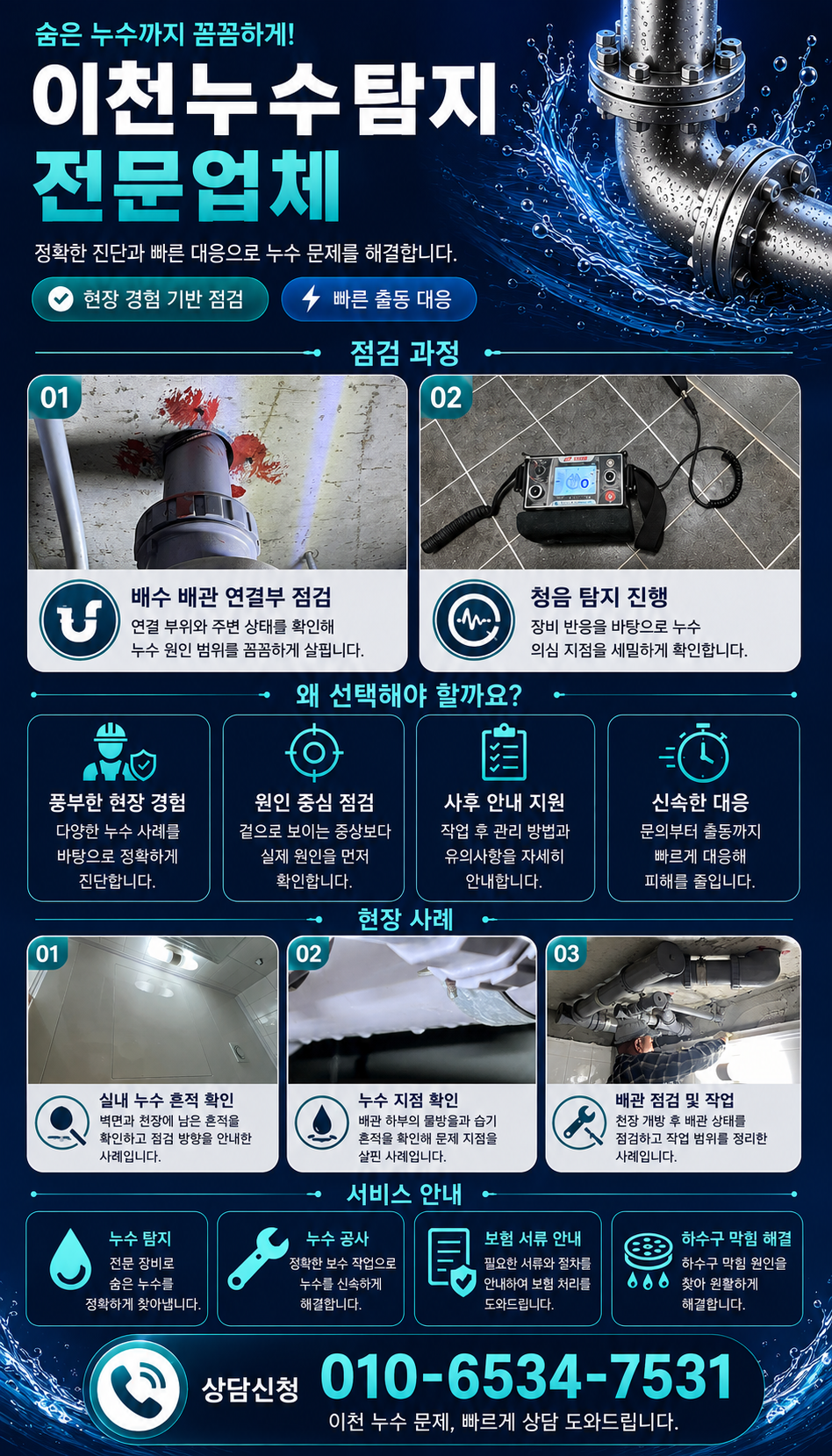 숨은 누수까지 꼼꼼하게!

이천누수탐지
전문업체

정확한 진단과 빠른 대응으로 누수 문제를 해결합니다.

현장 경험 기반 점검

빠른 출동 대응

점검 과정

01

배수 배관 연결부 점검
연결 부위와 주변 상태를 확인해 누수 원인 범위를 꼼꼼하게 살핍니다.

02

청음 탐지 진행
장비 반응을 바탕으로 누수 의심 지점을 세밀하게 확인합니다.

왜 선택해야 할까요?

풍부한 현장 경험
다양한 누수 사례를 바탕으로 정확하게 진단합니다.

원인 중심 점검
겉으로 보이는 증상보다 실제 원인을 먼저 확인합니다.

사후 안내 지원
작업 후 관리 방법과 유의사항을 자세히 안내합니다.

신속한 대응
문의부터 출동까지 빠르게 대응해 피해를 줄입니다.

현장 사례

01

실내 누수 흔적 확인
벽면과 천장에 남은 흔적을 확인하고 점검 방향을 안내한 사례입니다.

02

누수 지점 확인
배관 하부의 물방울과 습기 흔적을 확인해 문제 지점을 살핀 사례입니다.

03

배관 점검 및 작업
천장 개방 후 배관 상태를 점검하고 작업 범위를 정리한 사례입니다.

서비스 안내

누수 탐지
전문 장비로 숨은 누수를 정확하게 찾아냅니다.

누수 공사
정확한 보수 작업으로 누수를 신속하게 해결합니다.

보험 서류 안내
필요한 서류와 절차를 안내하여 보험 처리를 도와드립니다.

하수구 막힘 해결
하수구 막힘 원인을 찾아 원활하게 해결합니다.

상담신청 010-6534-7531
이천 누수 문제, 빠르게 상담 도와드립니다.